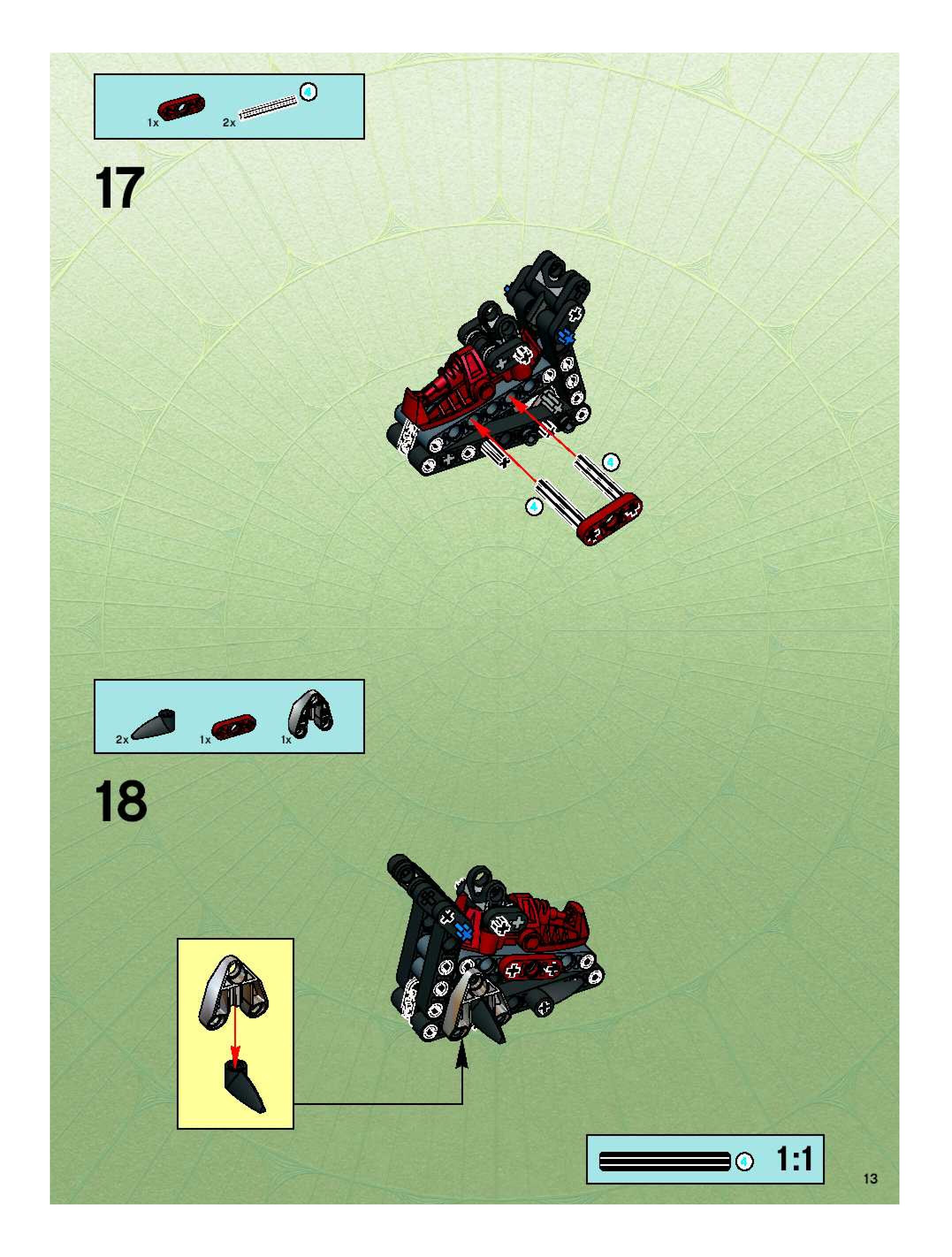 1x 2x 4

17

4

4

2x 1x 1x

18

4 1:1

13