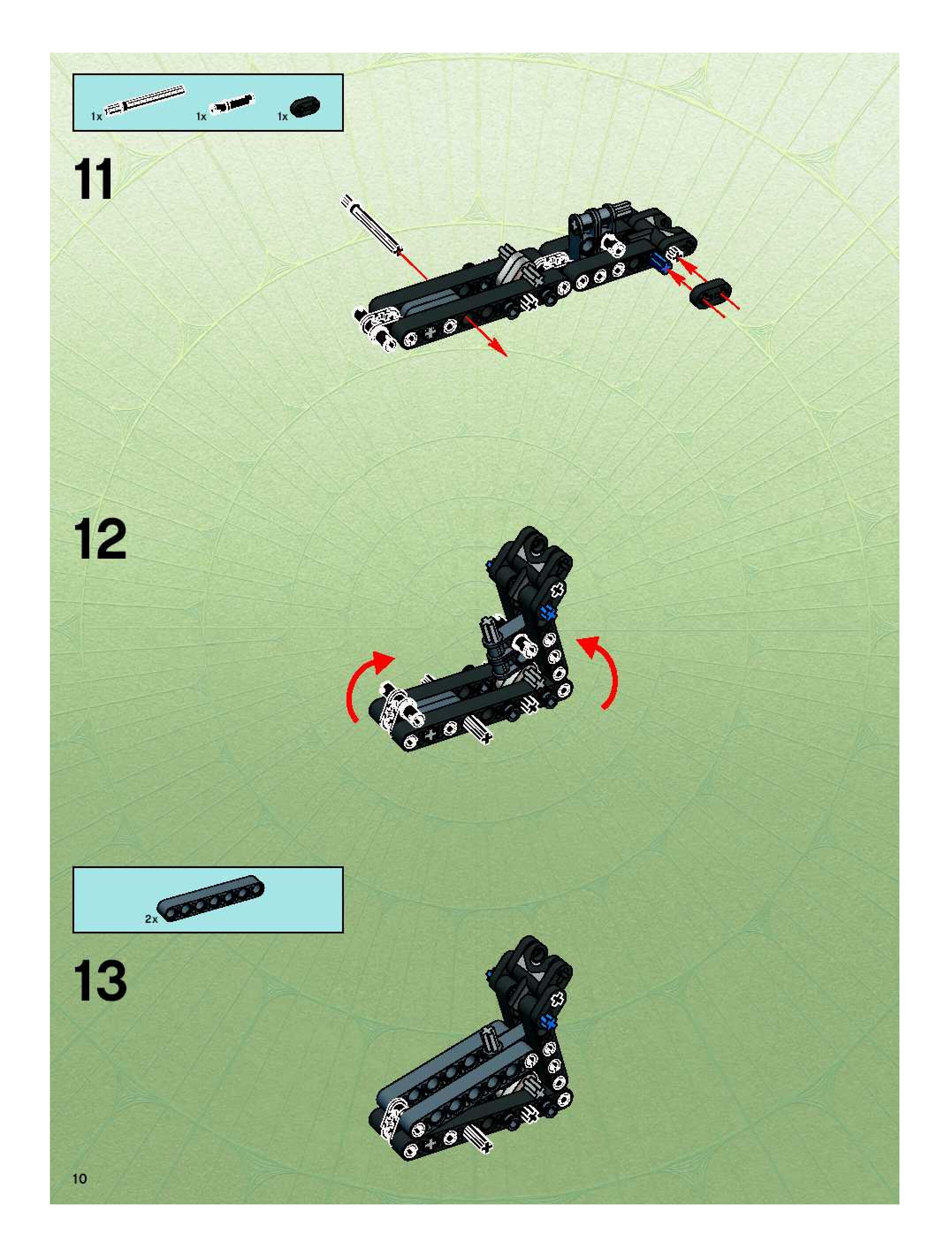 1x 1x 1x

11

12

2x

13

10