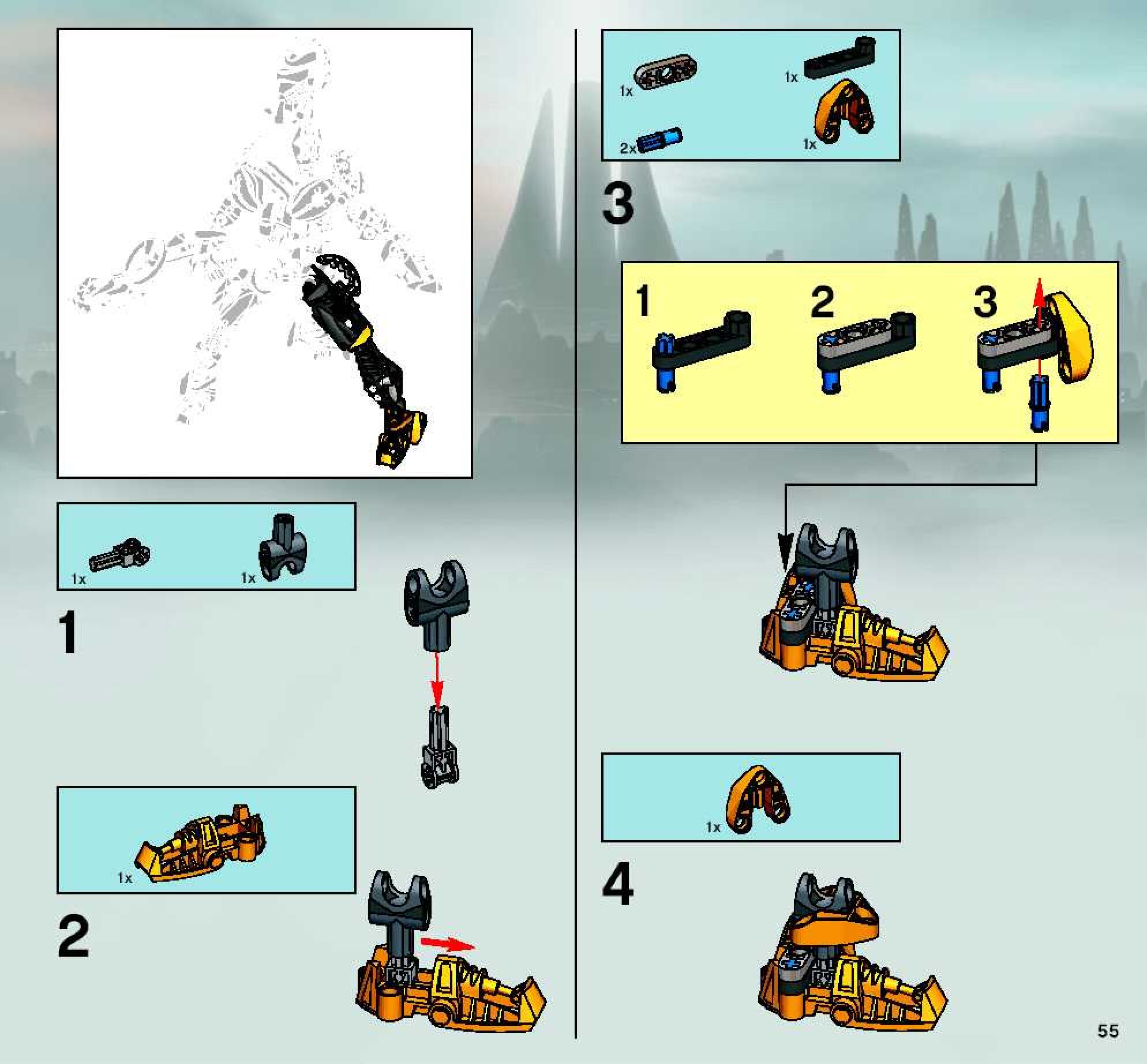 1x 1x

1

1x

2

1x 1x
2x 1x

3

1 2 3

1x

4

55