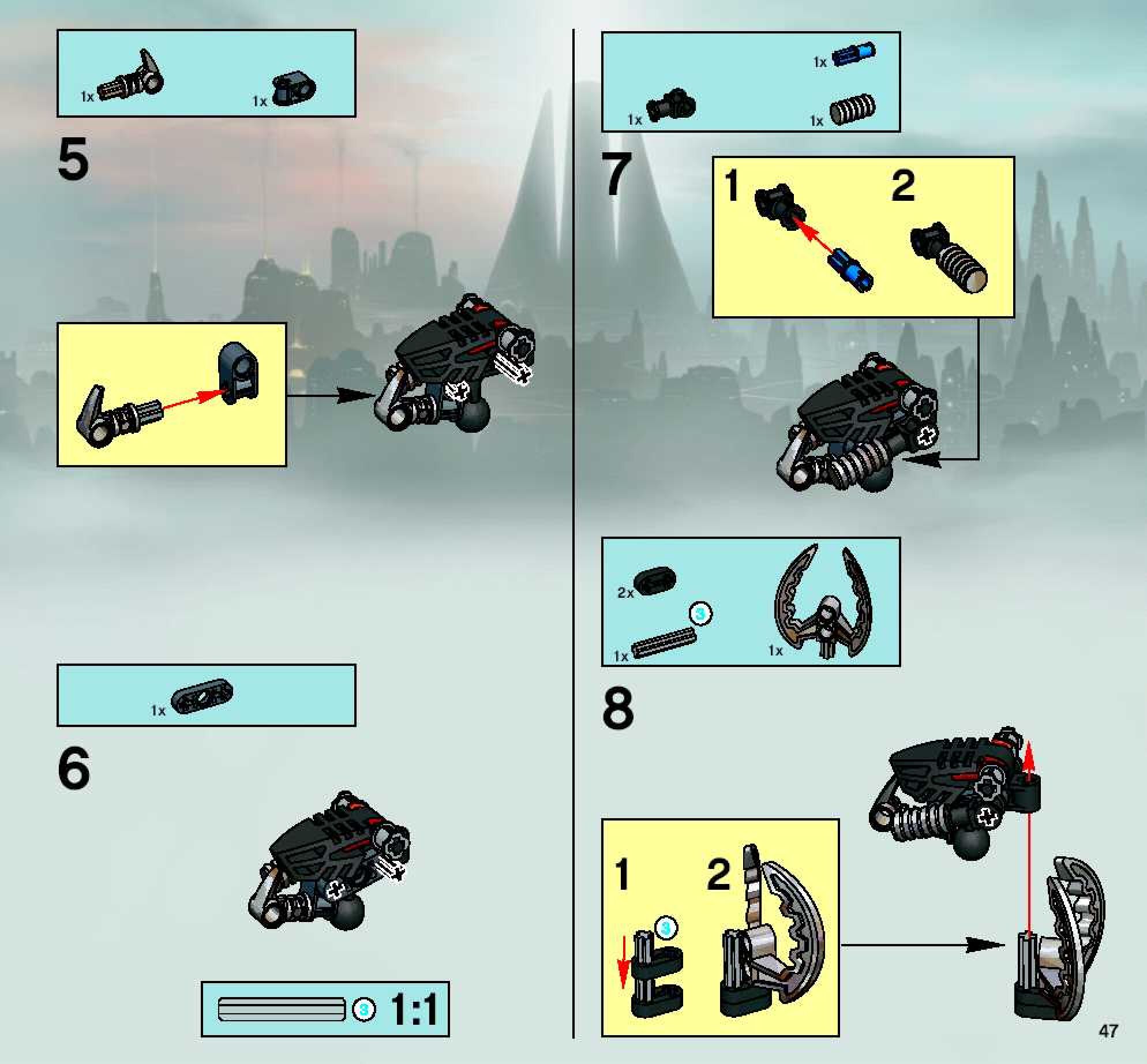 1x 1x

5

1x

6

3 1:1

1x

1x 1x

7

1 2

2x

3

1x 1x

8

1 2

3

47