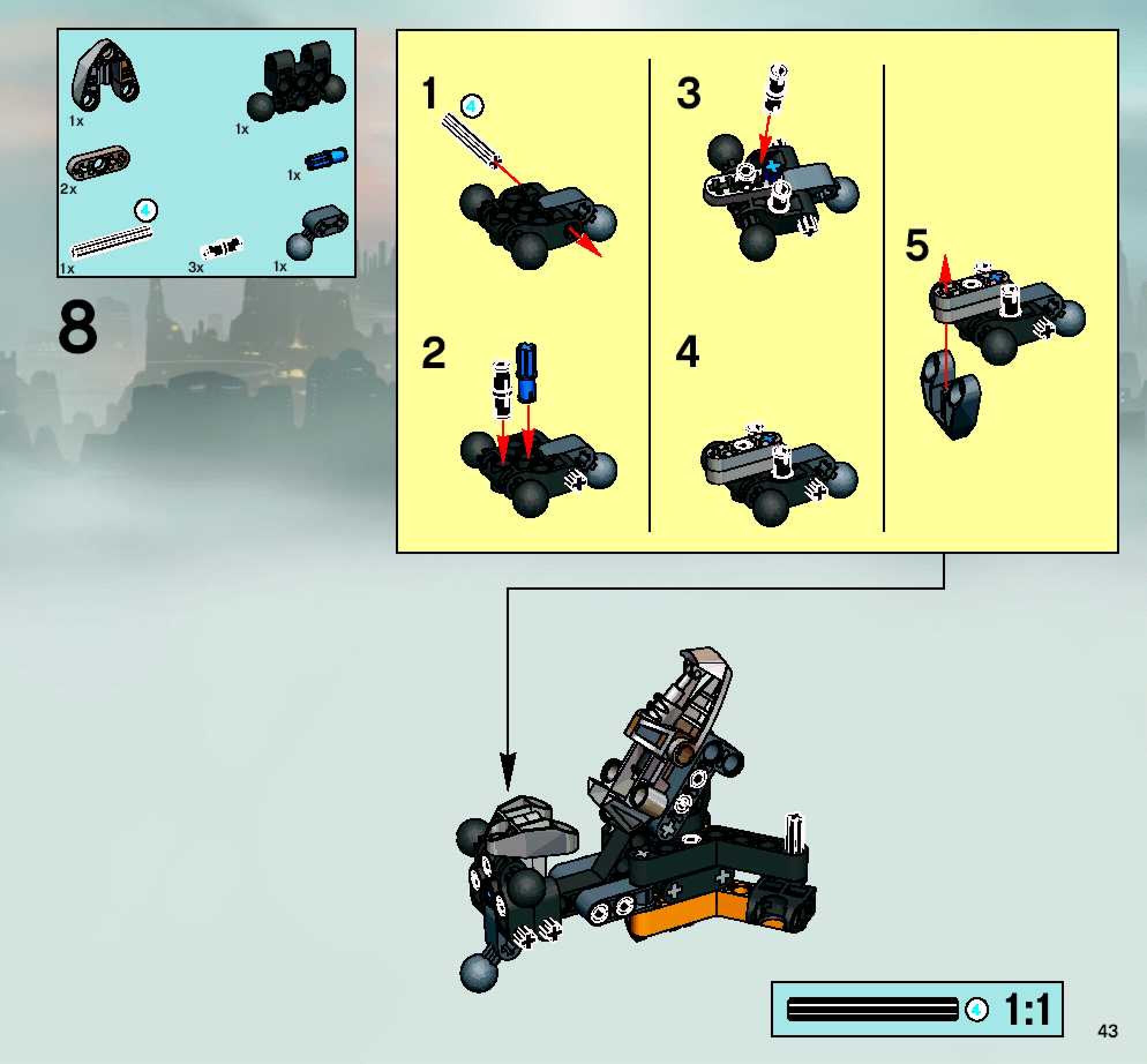 1x
1x
2x
1x
4
1x
3x
1x

8

1
4
2
3
4
5

4 1:1

43