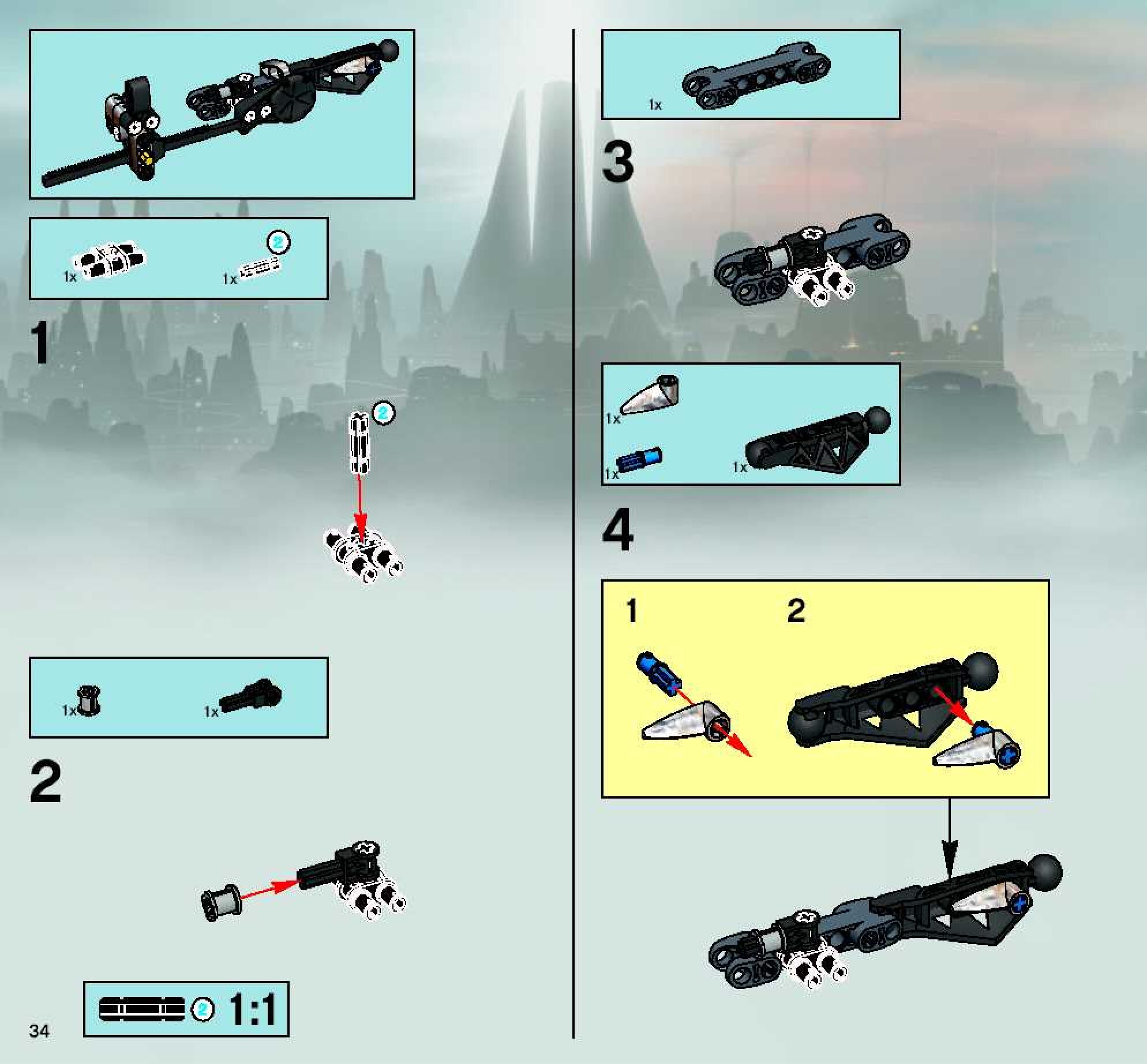 1x
2
1x

1

2

1x
1x

2

2
1:1

34

1x

3

1x
1x
1x

4

1
2