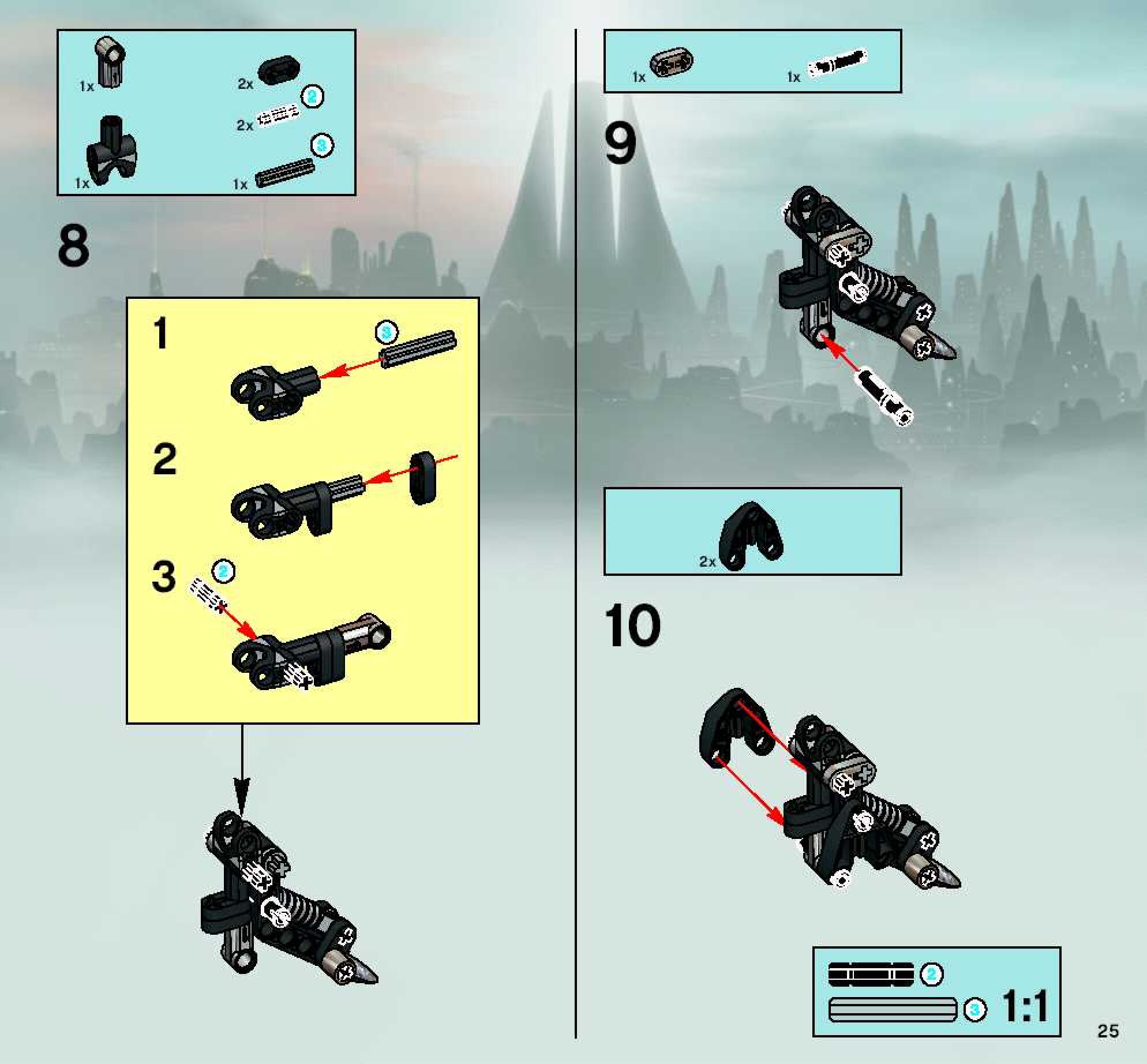 1x

2x

2

2x

3

1x

1x

8

1

3

2

3

2

1x

1x

9

2x

10

2

3

1:1

25