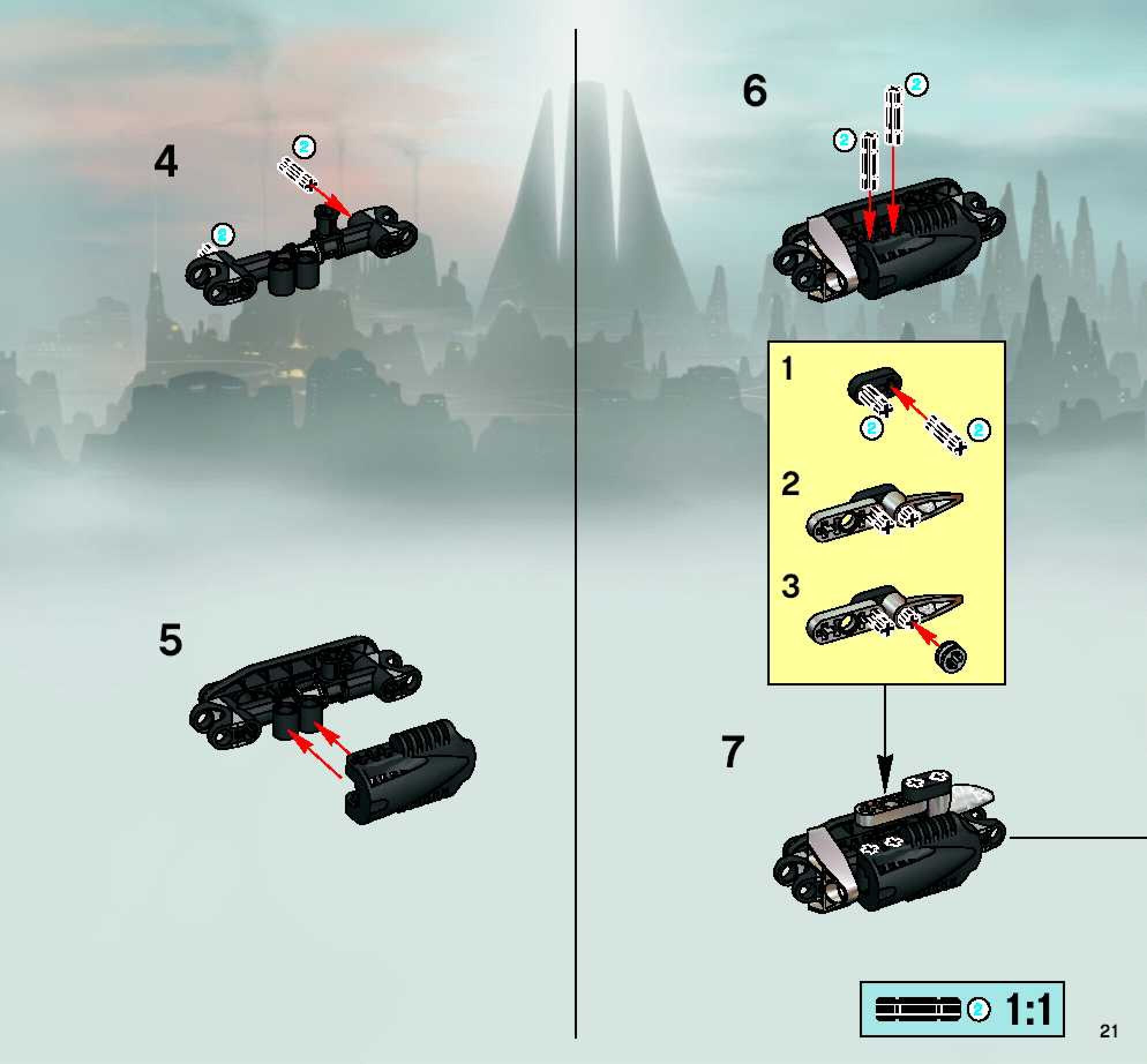 4

2

2

5

6

2

2

1

2

2

2

3

7

2 1:1

21