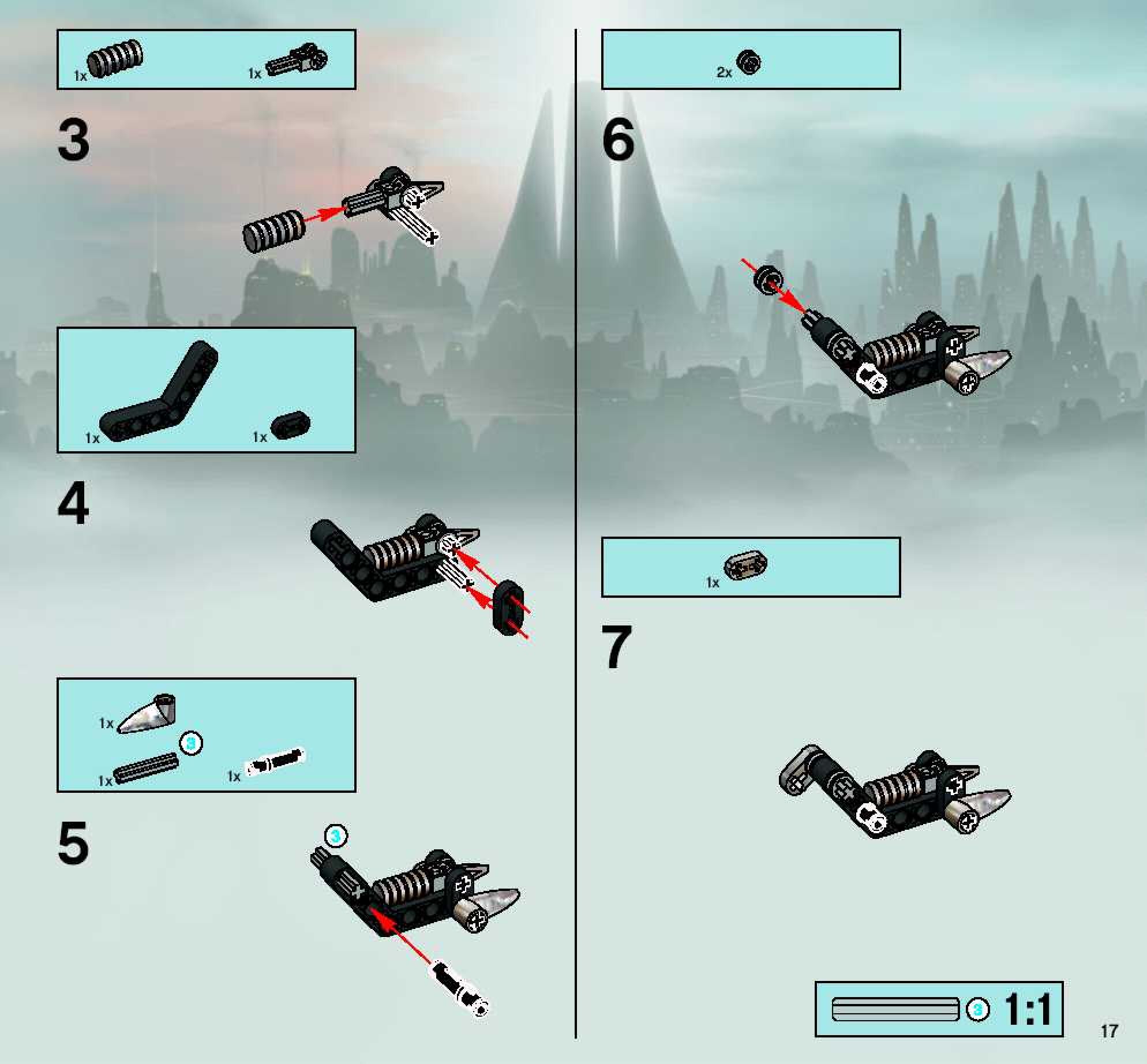 1x 1x

3

1x 1x

4

1x
3
1x 1x

5

3

2x

6

1x

7

3 1:1

17