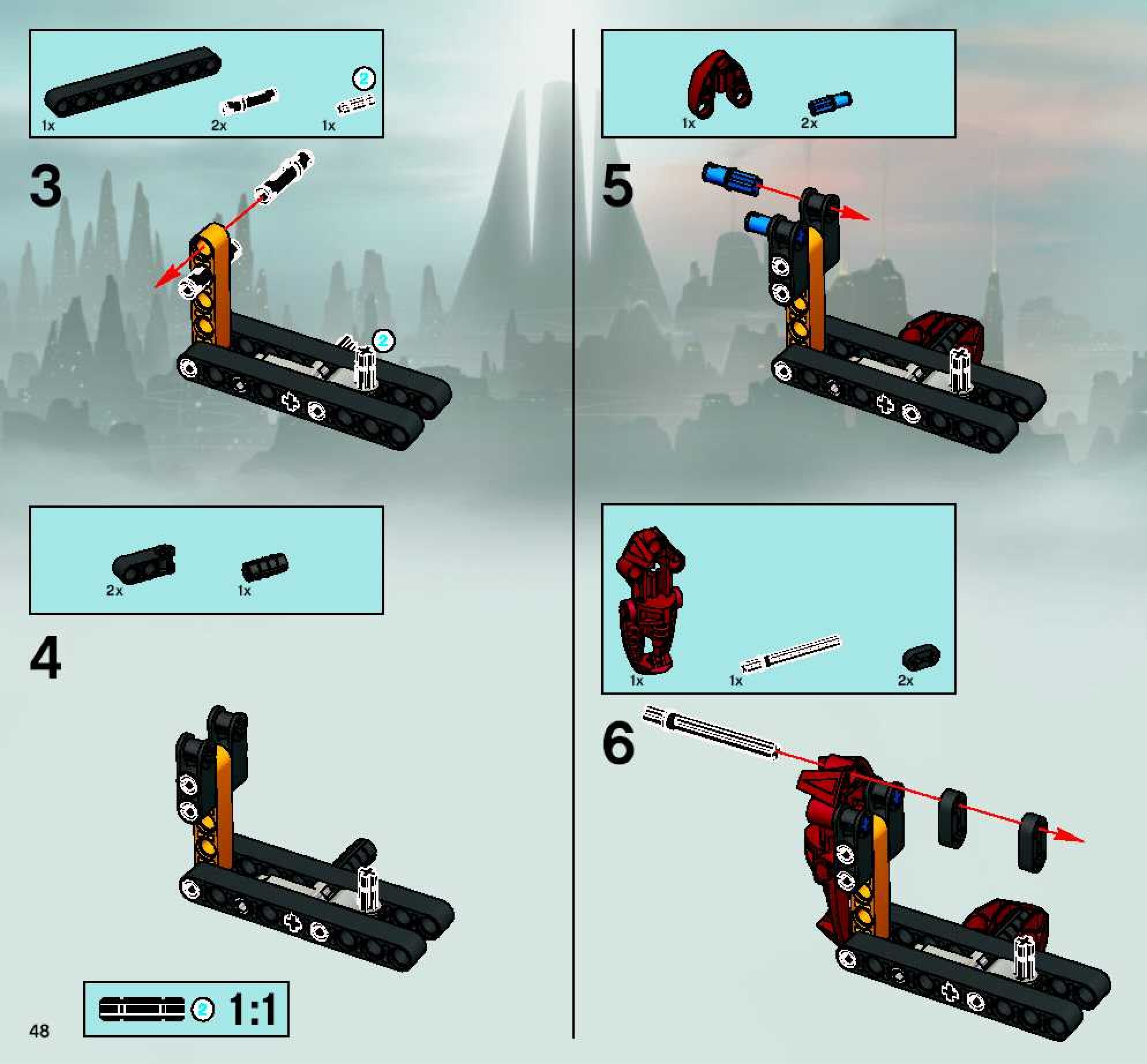 1x 2x 2 1x

3

2

2x 1x

4

2 1:1

48

1x 2x

5

1x 1x 2x

6