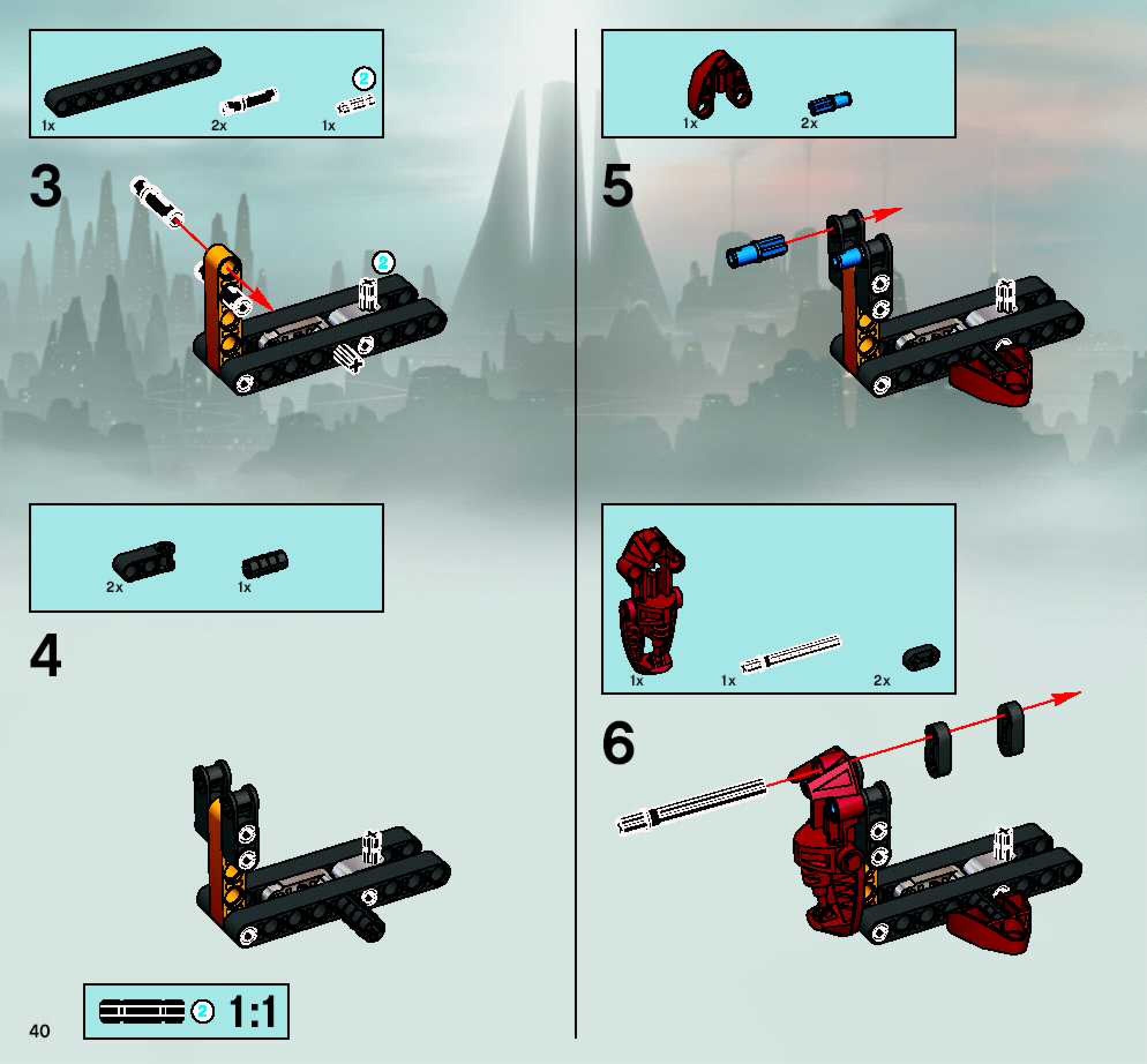 2
1x
2x
1x

3

2

2x
1x

4

2 1:1

40

1x
2x

5

1x
1x
2x

6