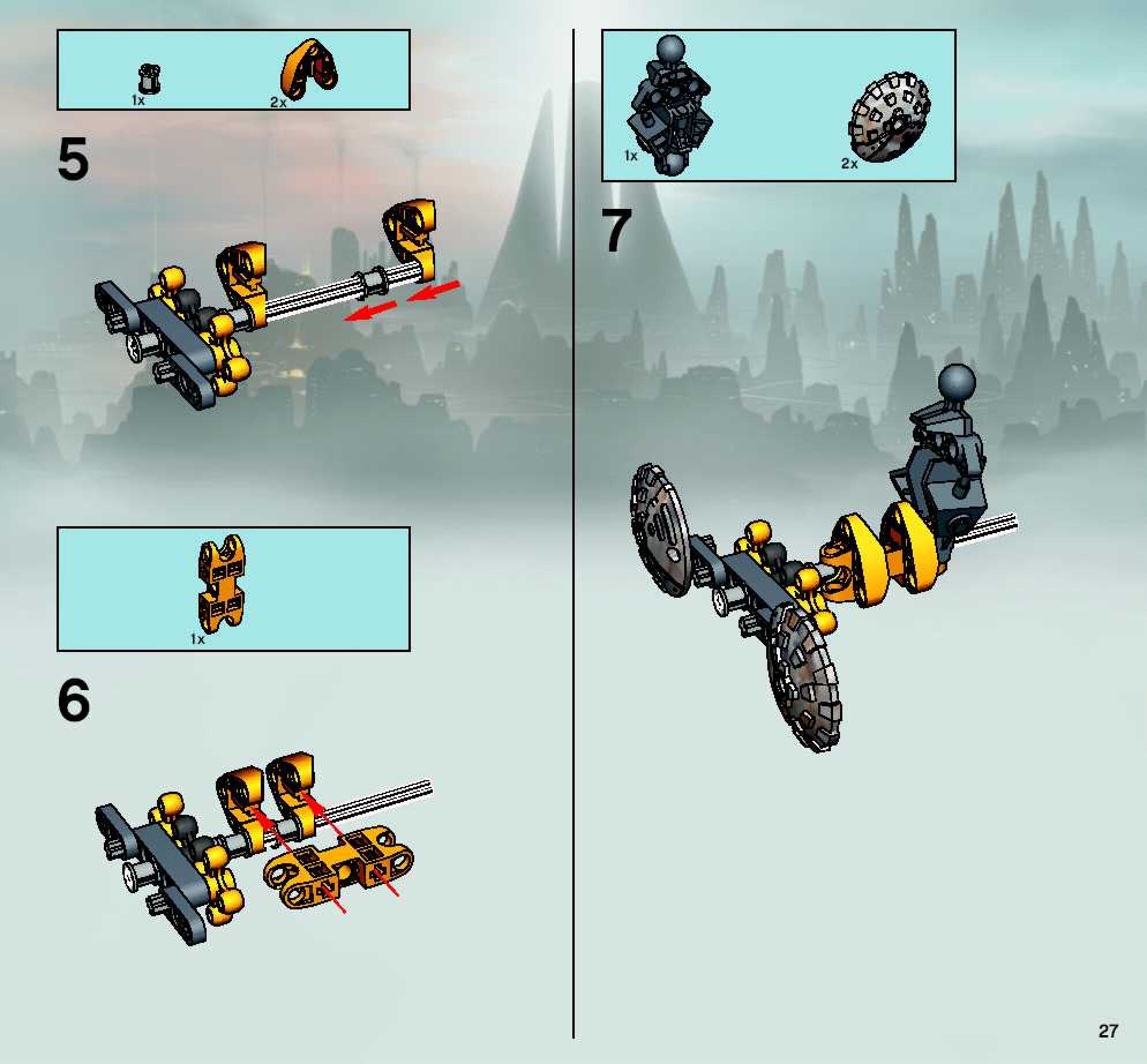 1x 2x

5

1x

6

1x 2x

7

27