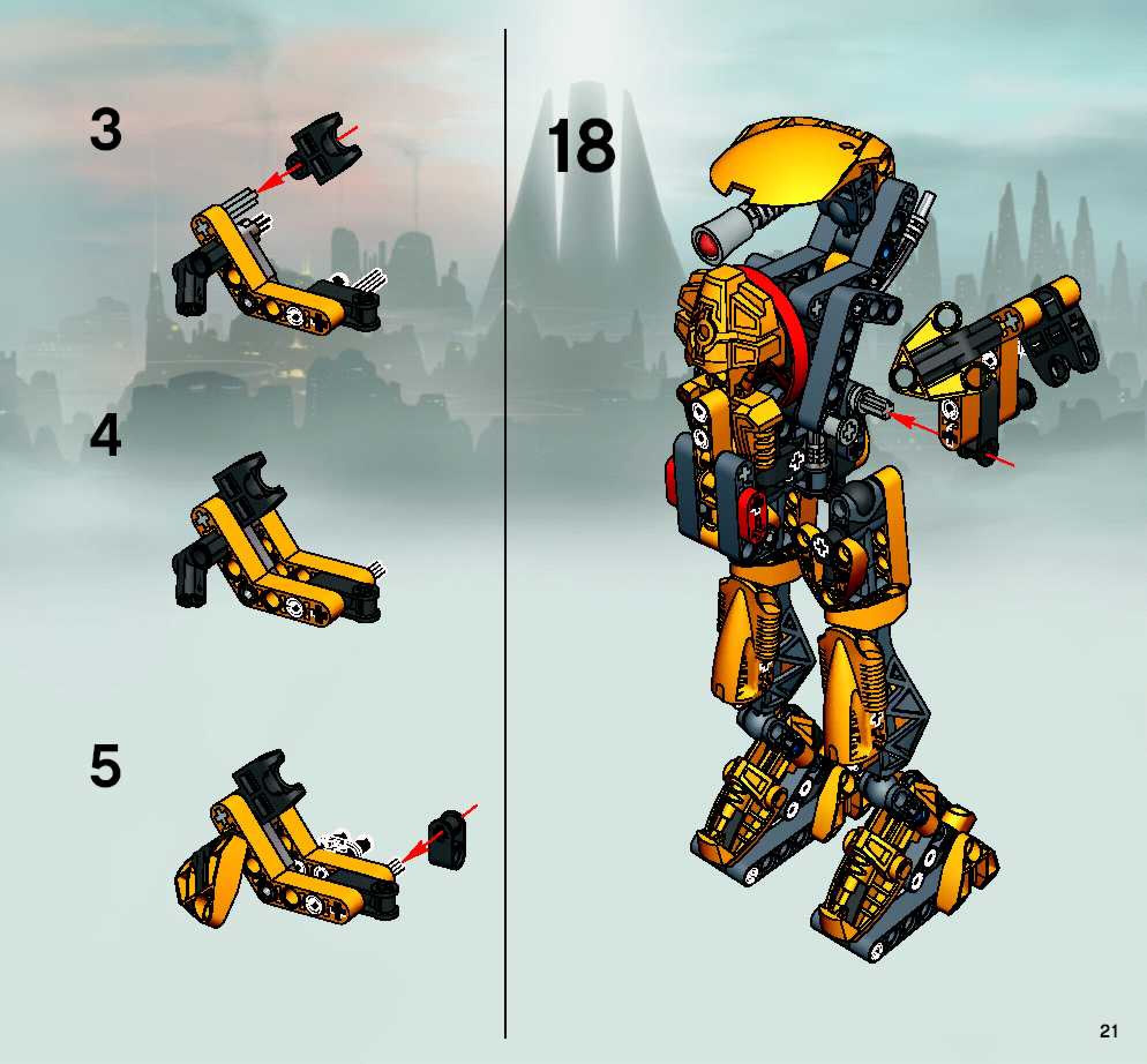 3

4

5

18

21