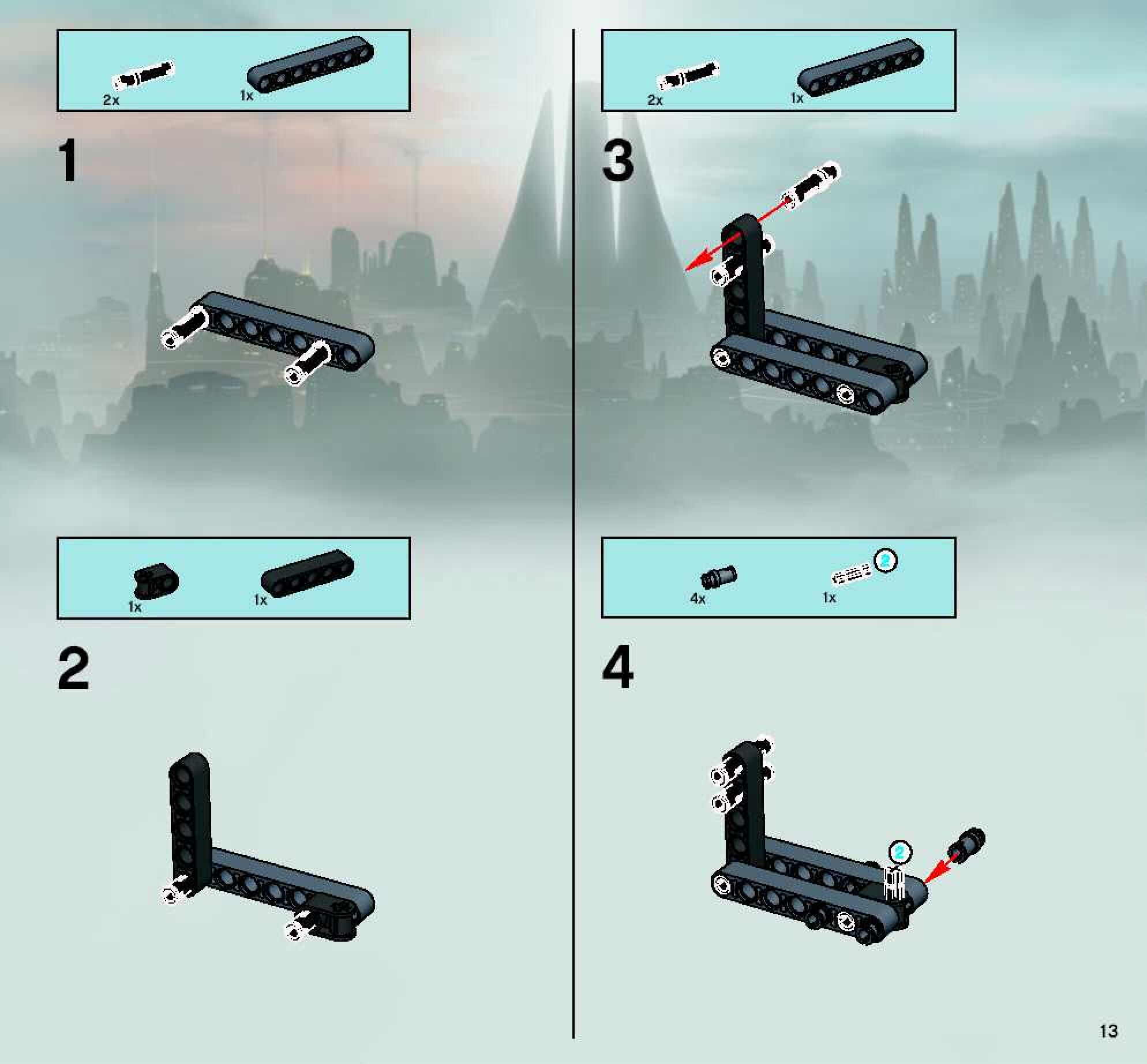 2x 1x

1

1x 1x

2

2x 1x

3

4x 1x 2

4

2

13