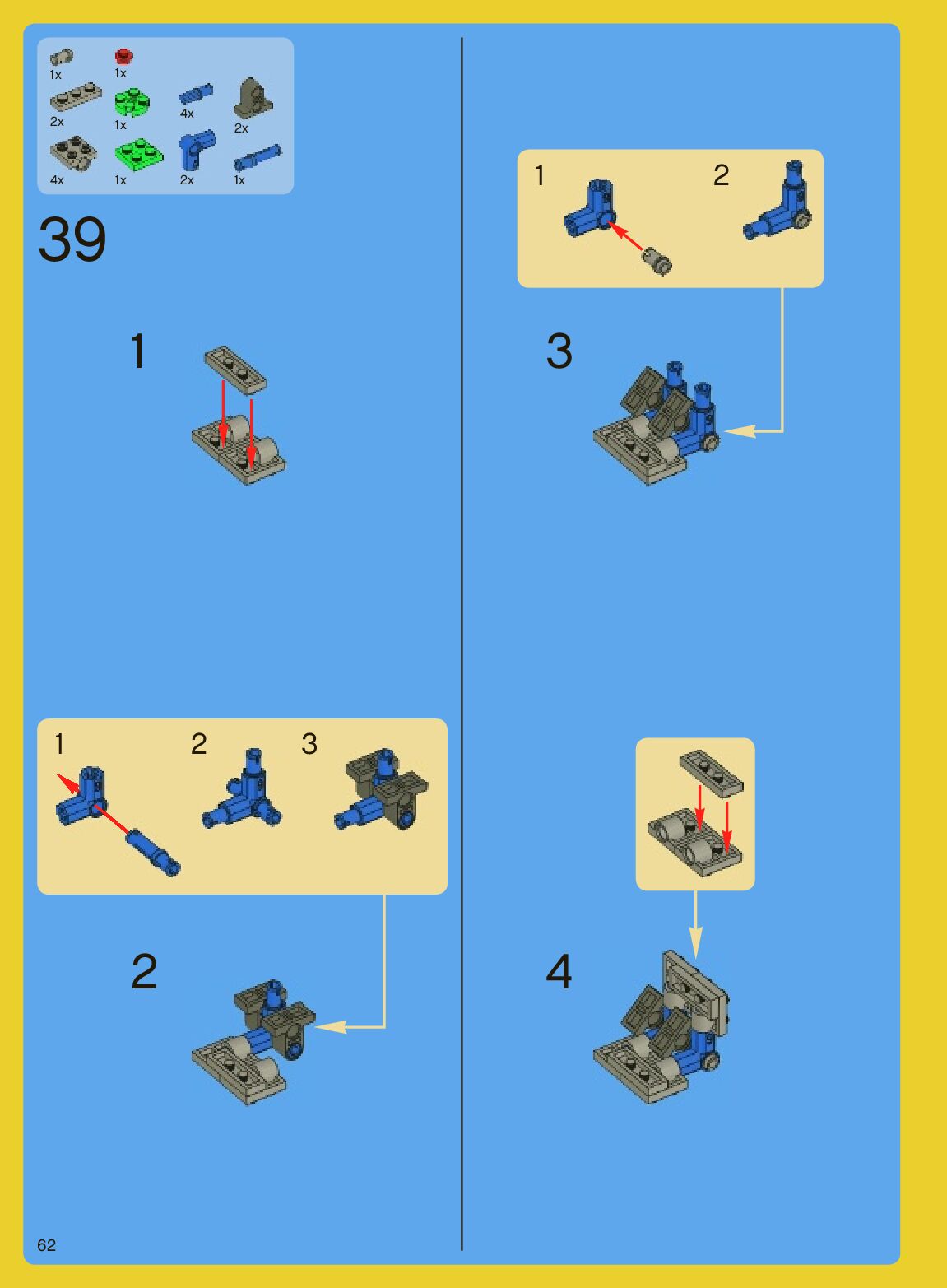 1x
1x
2x
1x
4x
2x
4x
1x
2x
1x

39

1

1
2
3

2

1
2

3

4

62