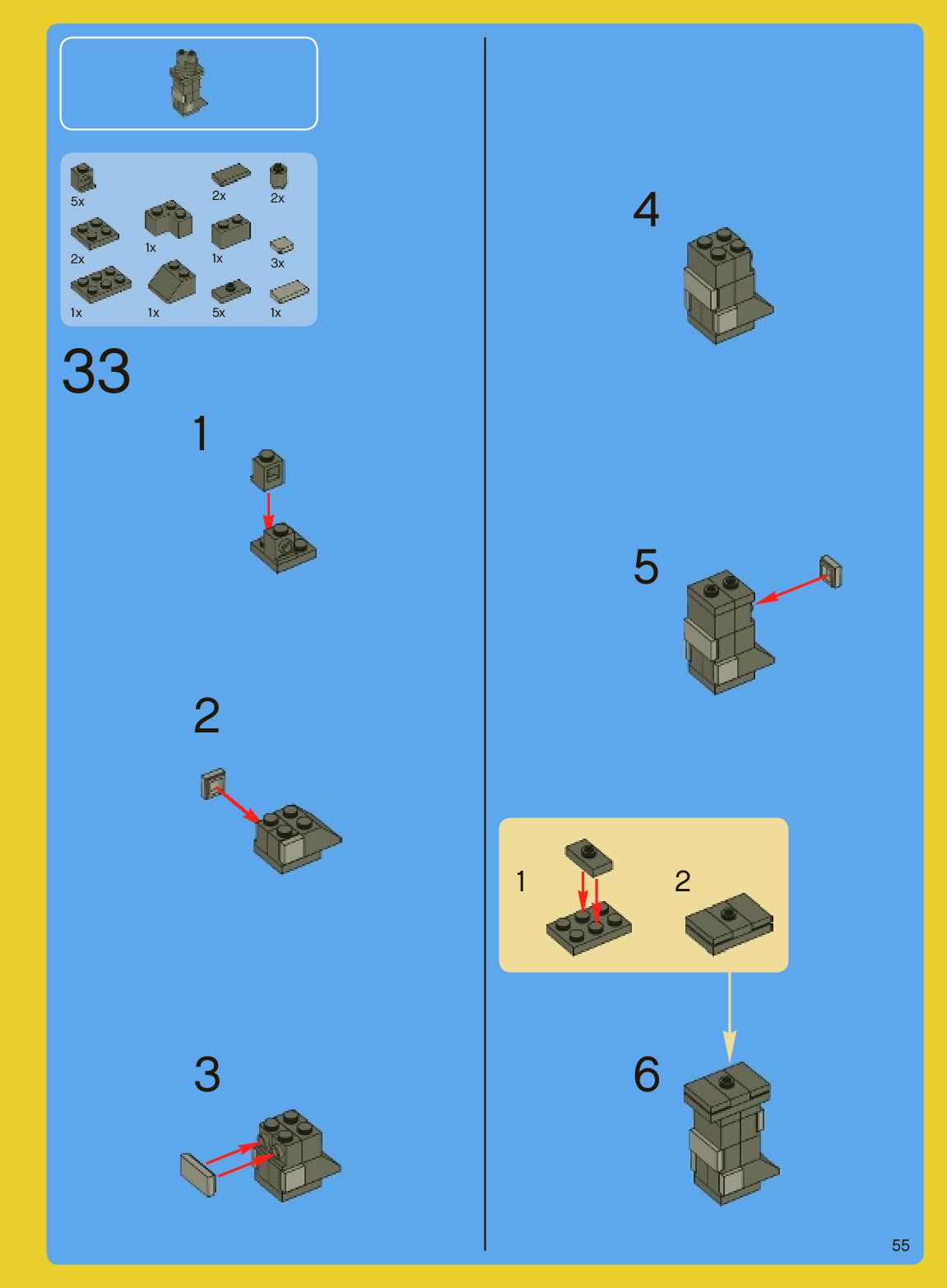 5x
2x
2x
2x
1x
1x
3x
1x
1x
5x
1x

33

1

2

3

4

5

1
2

6

55