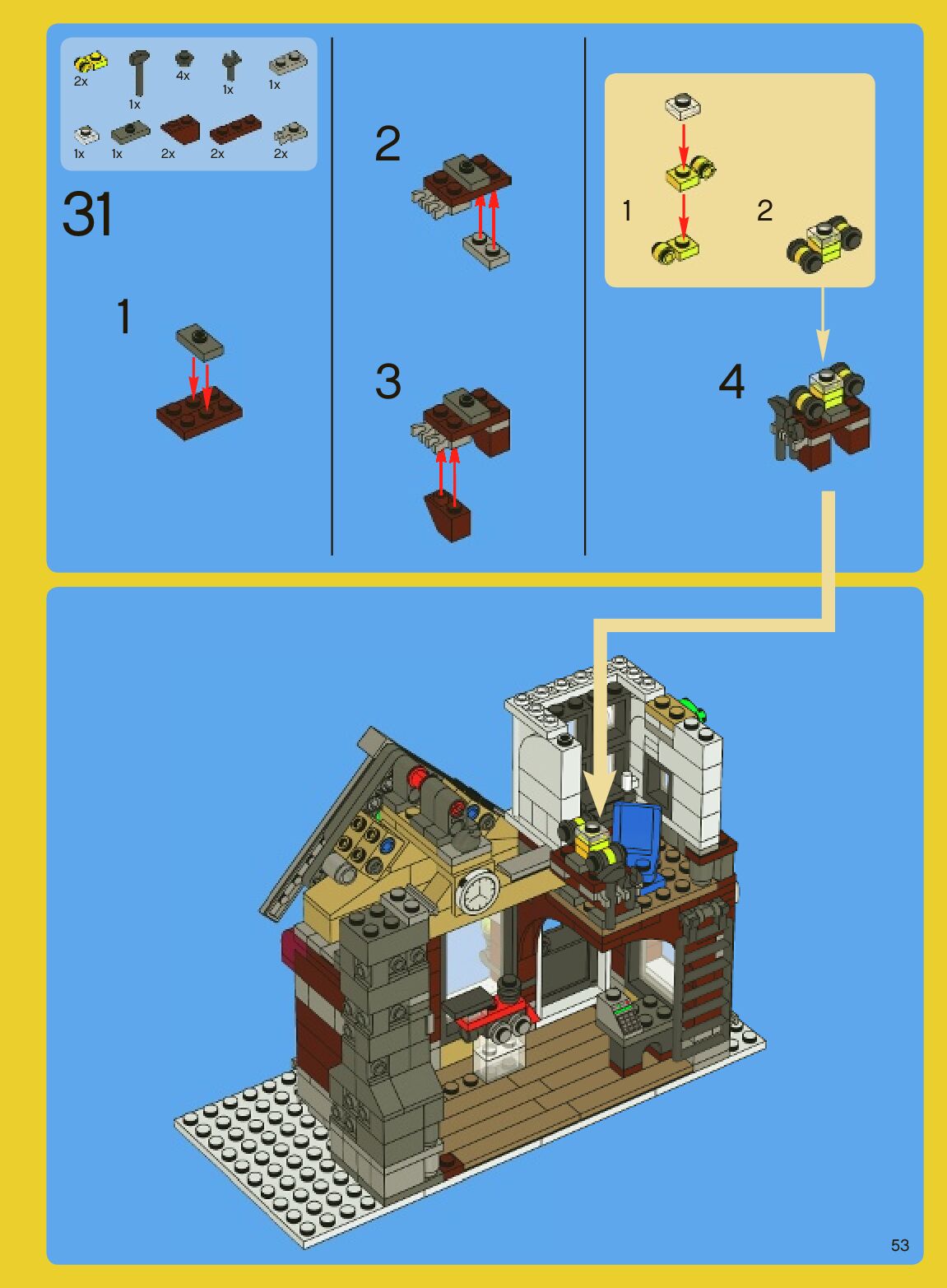 2x
1x
4x
1x
1x
1x
1x
2x
2x
2x

31

1

2

3

1

2

4

53