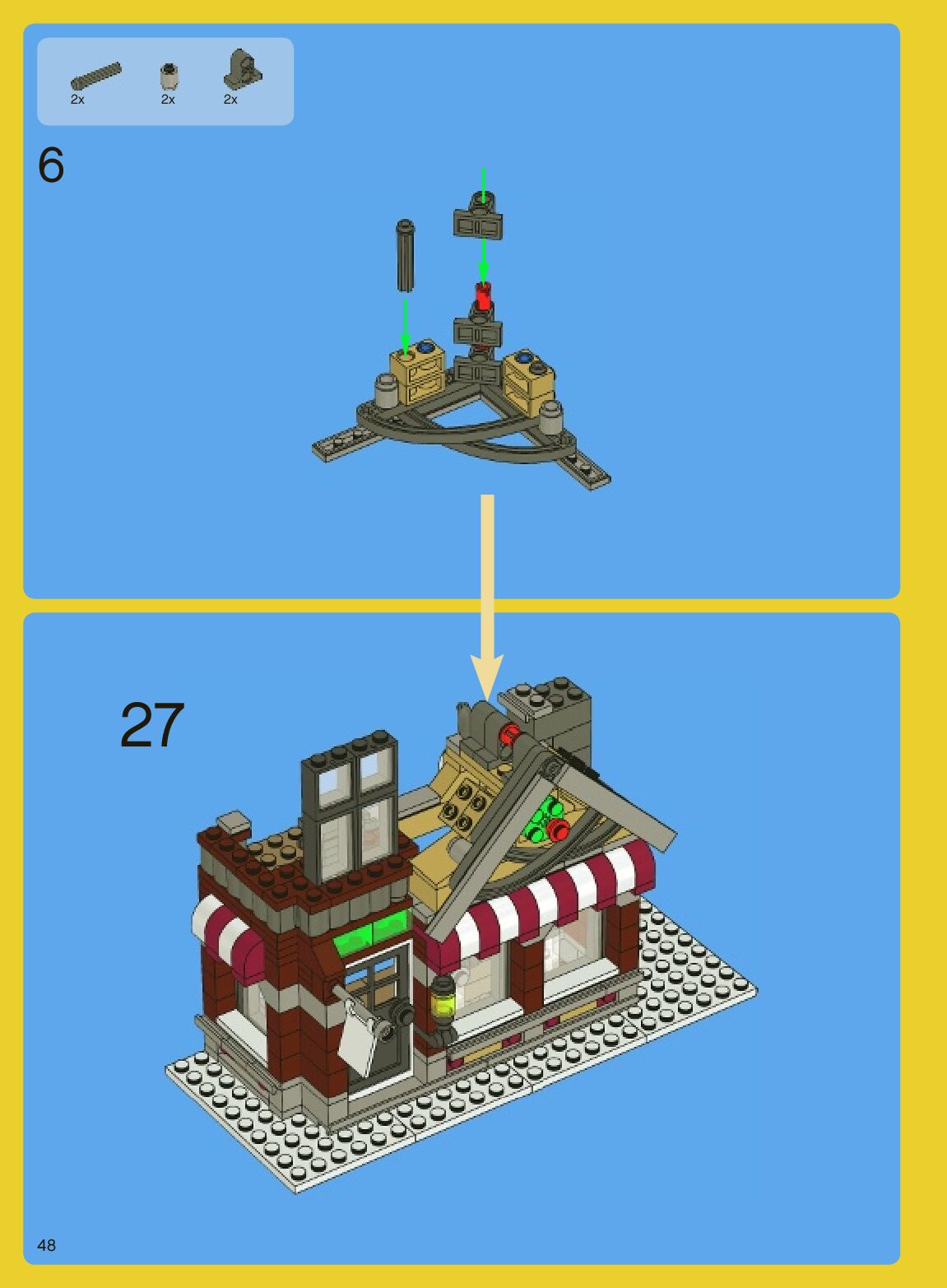 2x 2x 2x

6

27

48