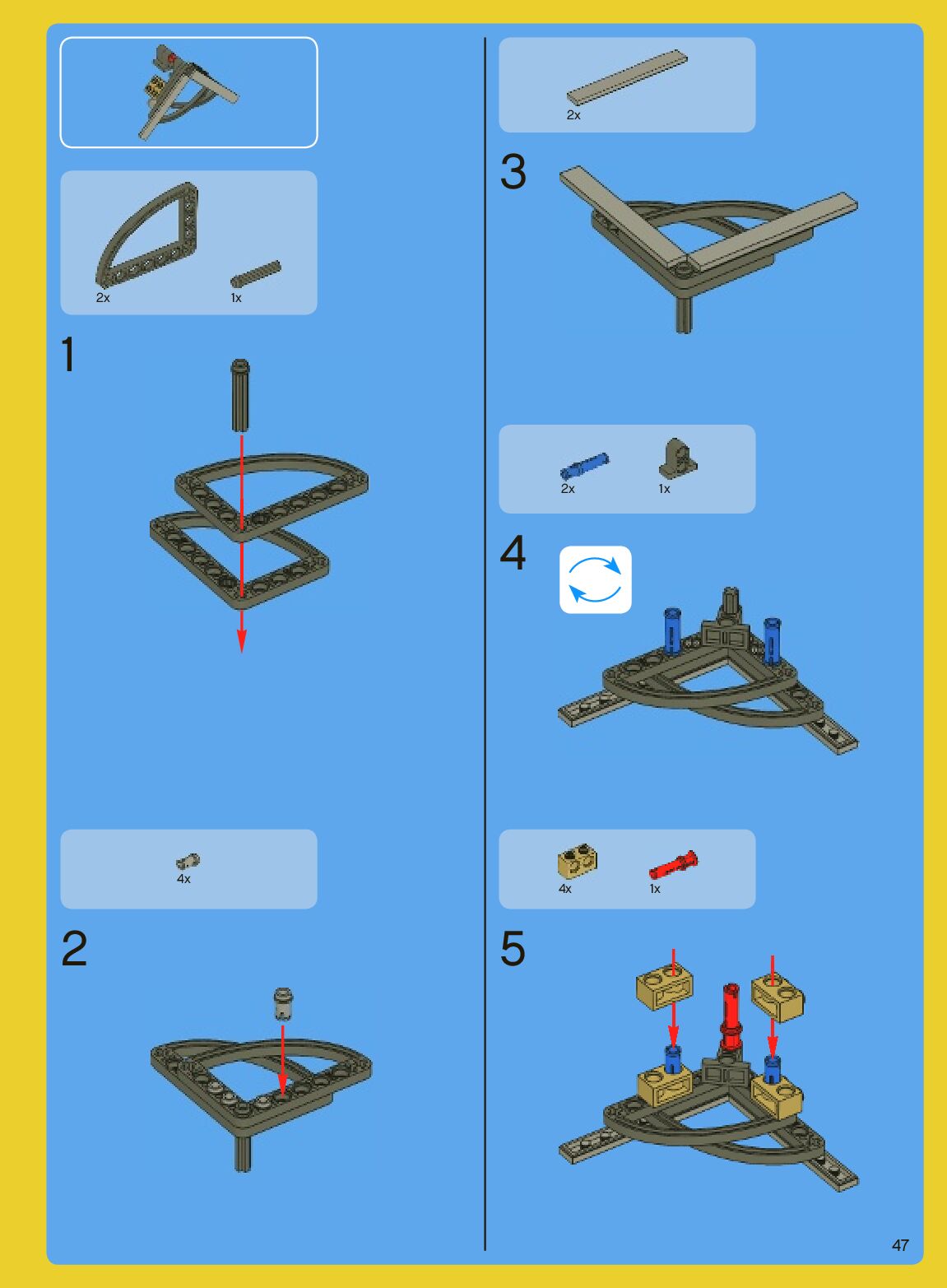 2x
1x

1

4x

2

2x

3

2x
1x

4

4x
1x

5

47