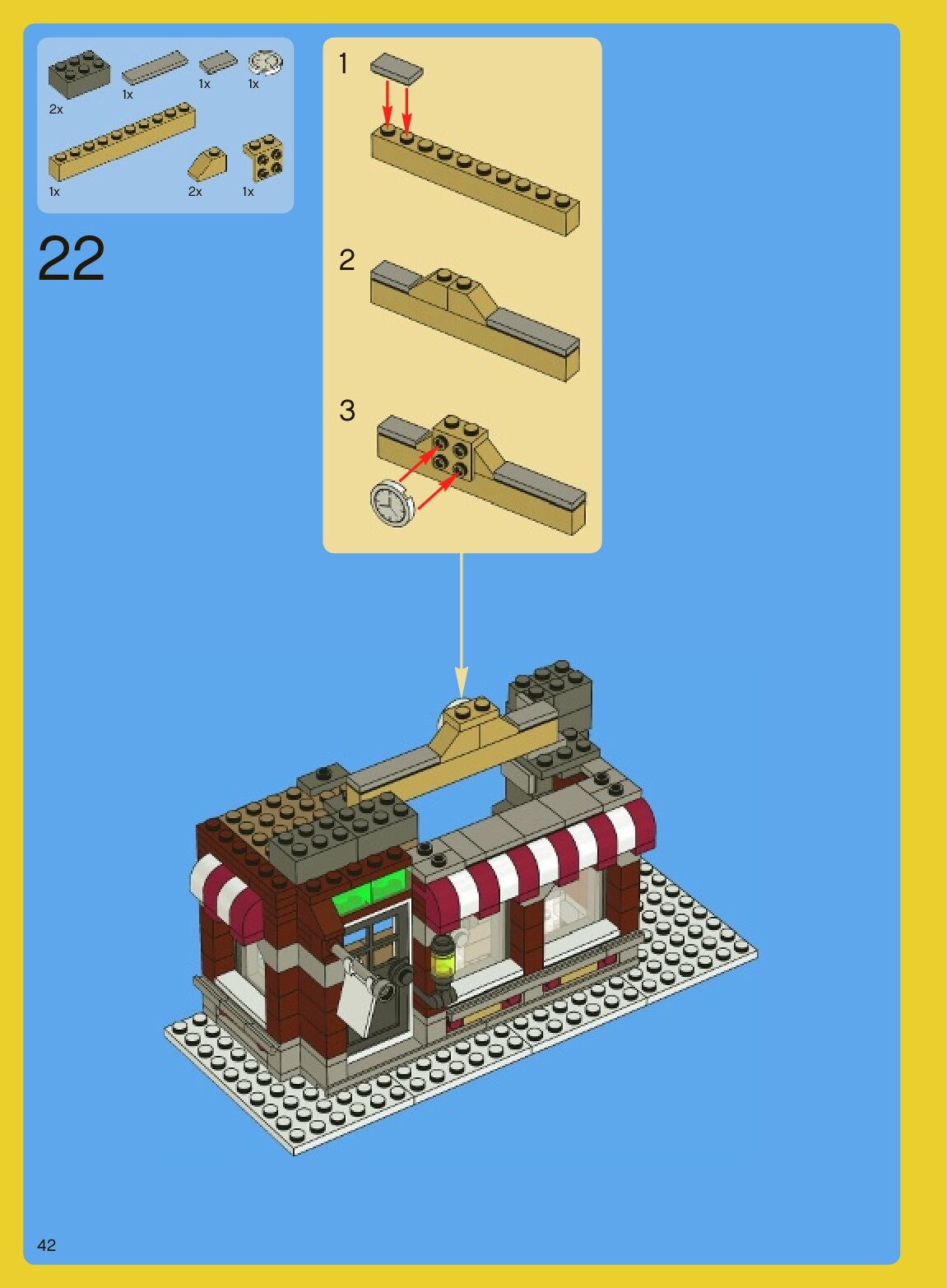 2x
1x
1x
1x
1x
2x
1x

22

1

2

3

42