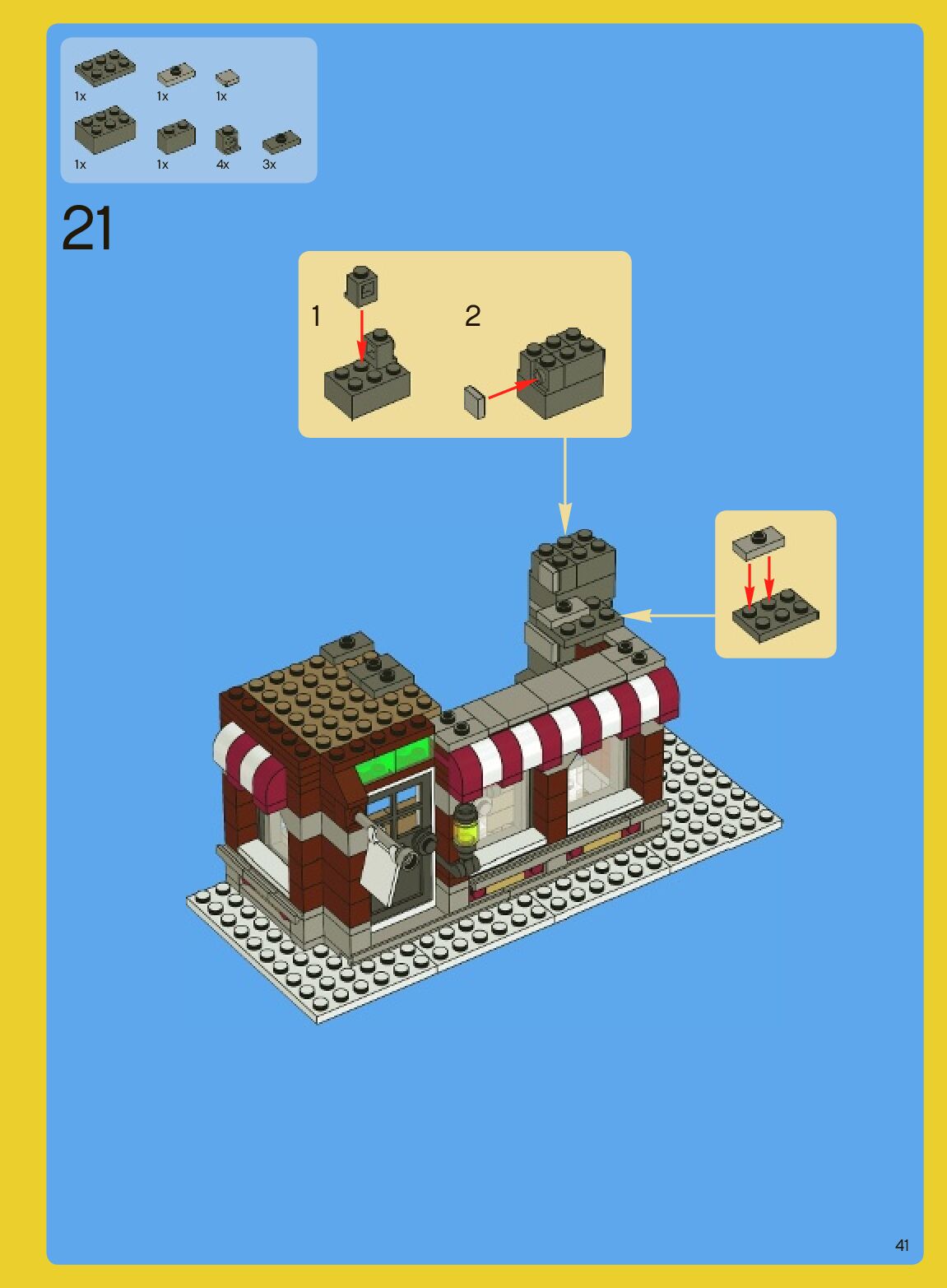 1x 1x 1x
1x 1x 4x 3x

21

1

2

41