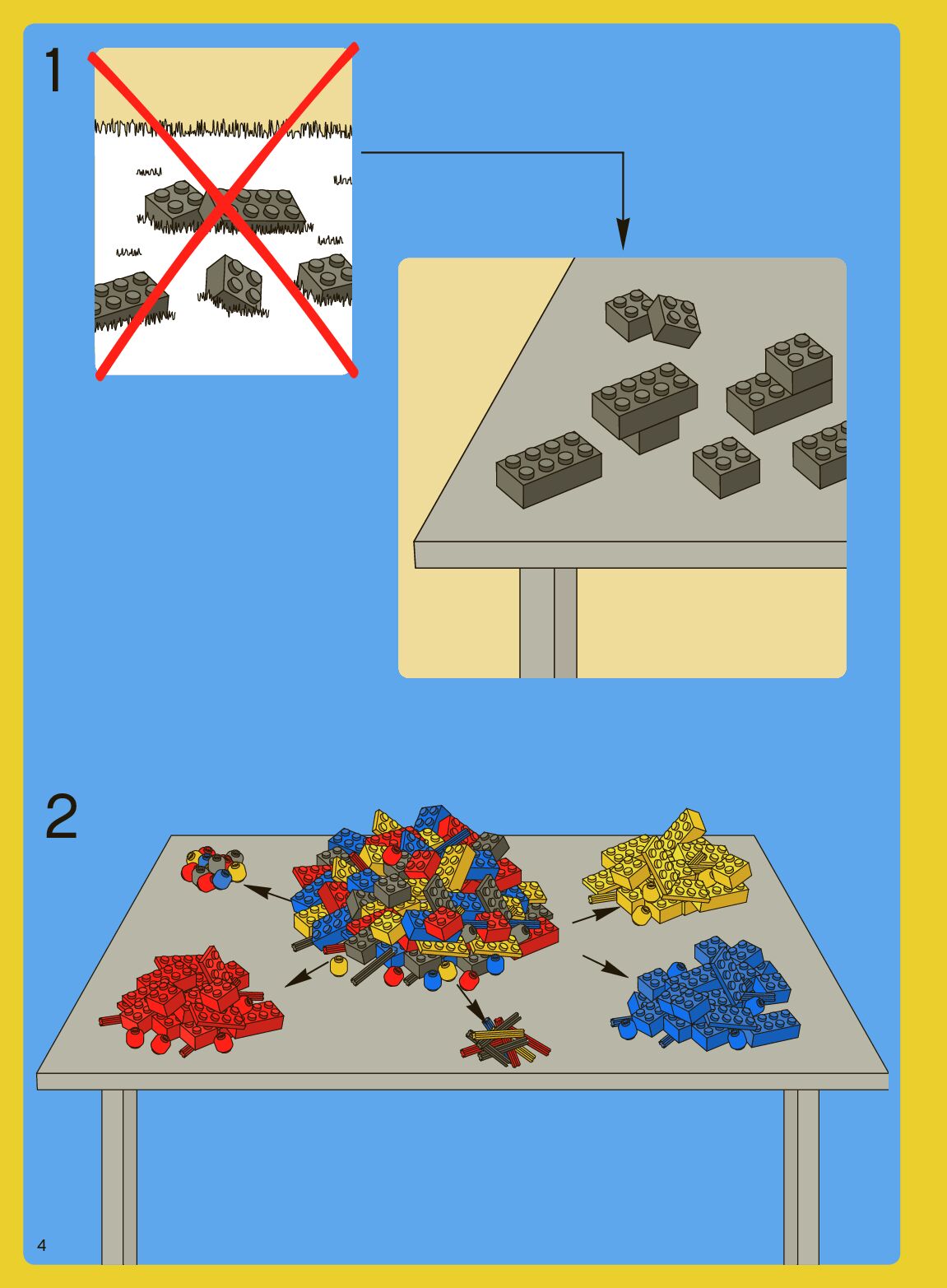 1

2

4