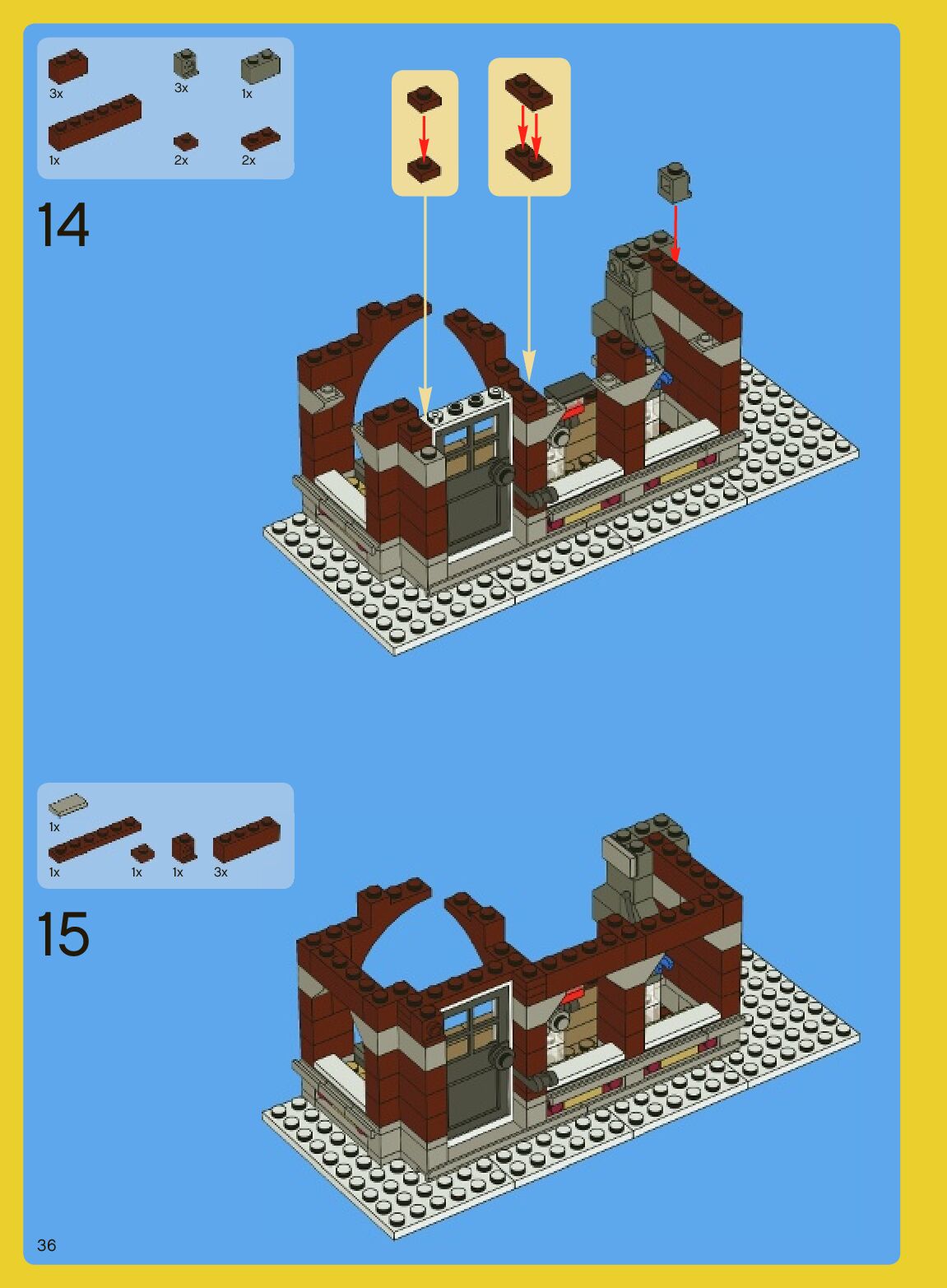 3x
3x
1x
1x
2x
2x

14

1x
1x
1x
1x
3x

15

36