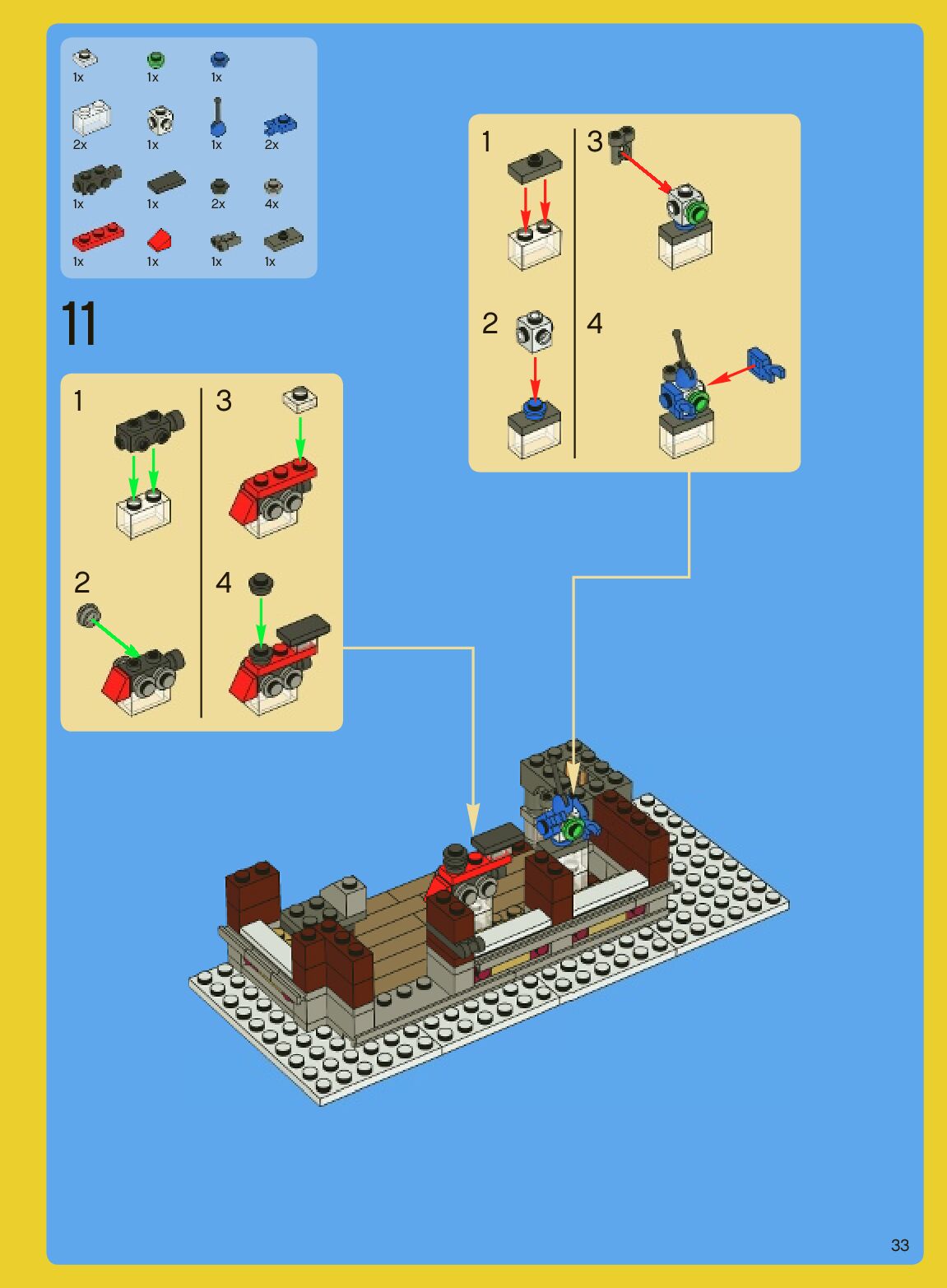 1x 1x 1x

2x 1x 1x 2x

1x 1x 2x 4x

1x 1x 1x 1x

11

1

2

3

4

1

2

3

4

33