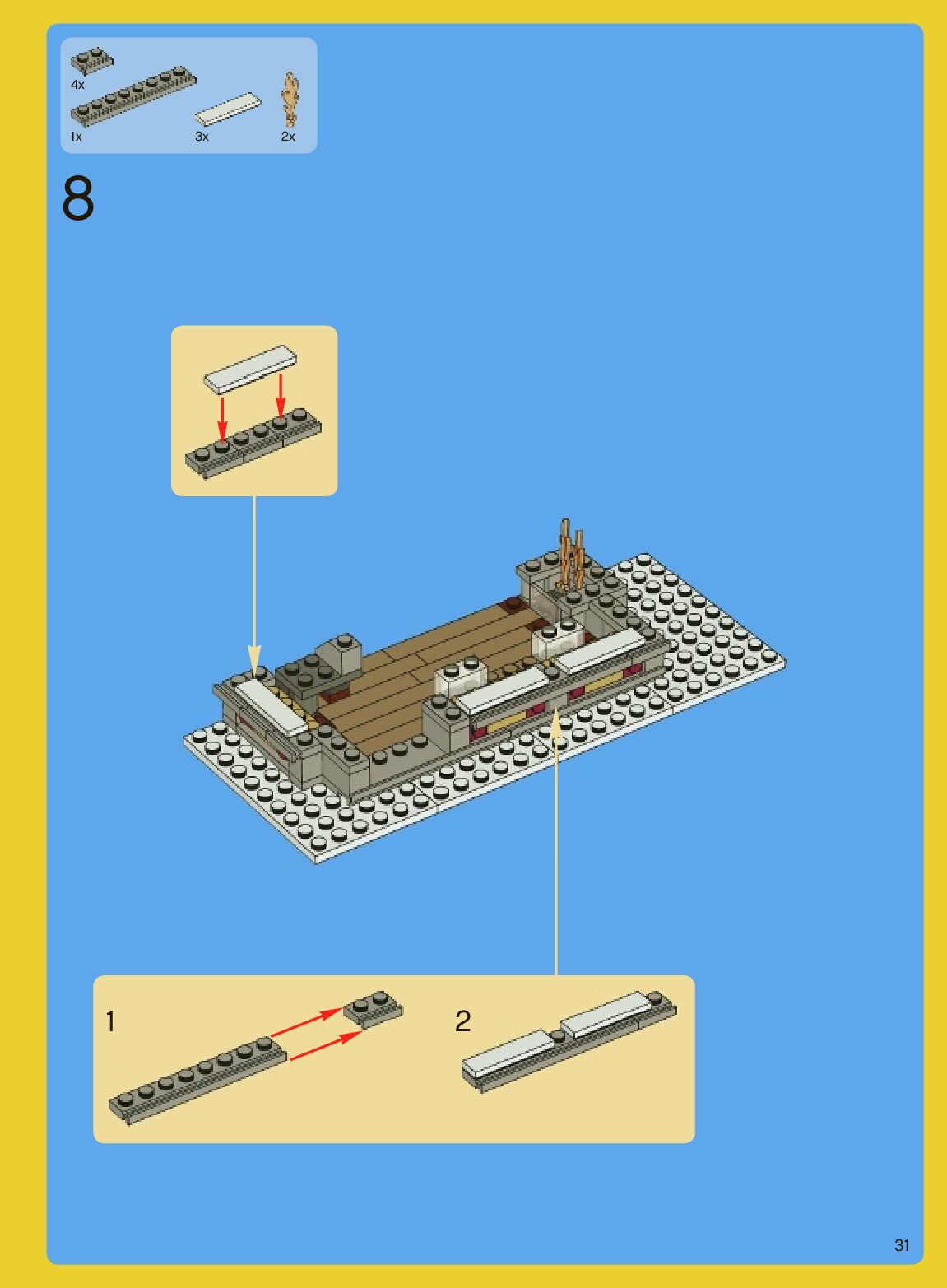 4x
1x
3x
2x

8

1

2

31