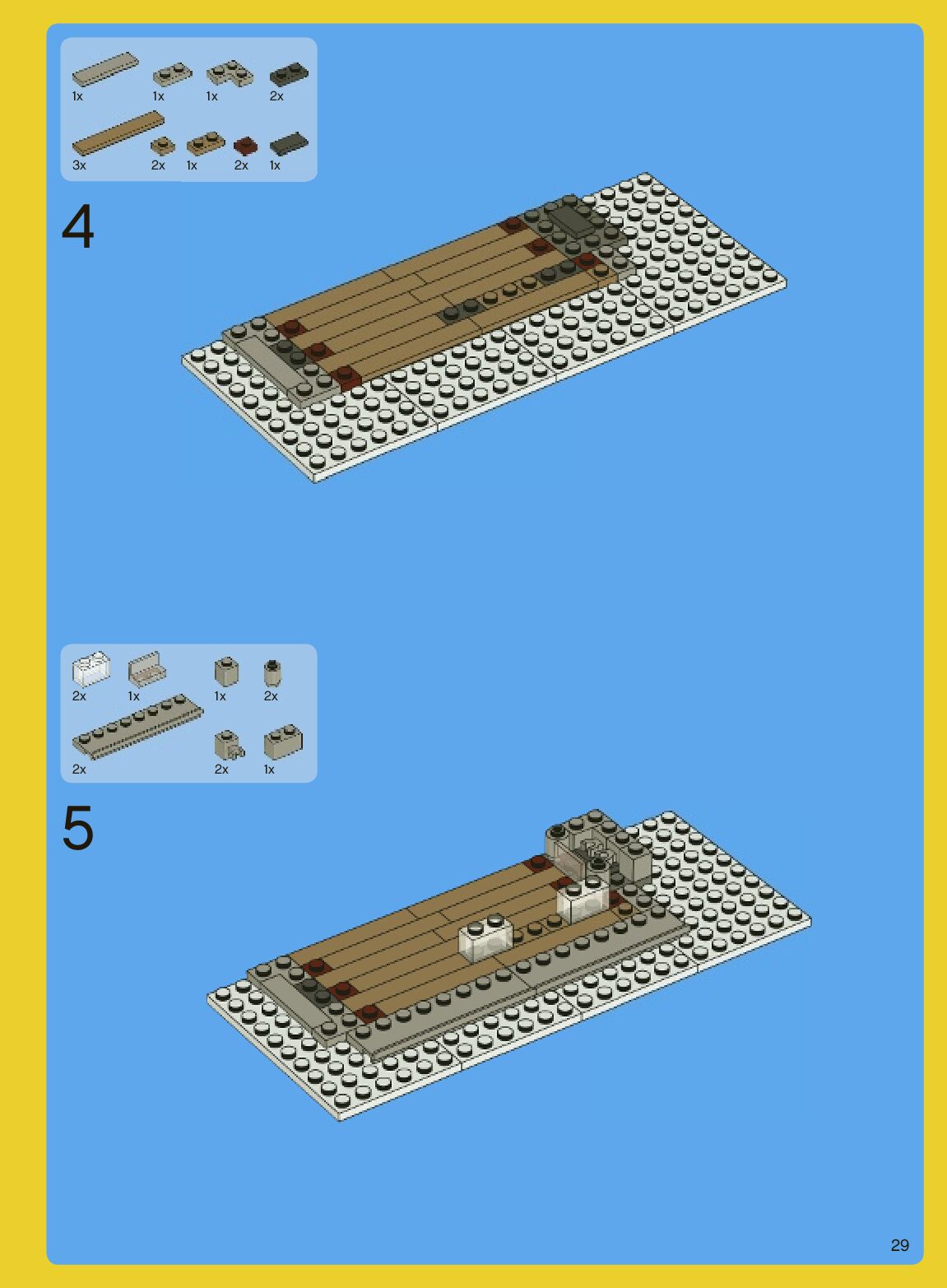 1x 1x 1x 2x

3x 2x 1x 2x 1x

4

2x 1x 1x 2x

2x 2x 1x

5

29