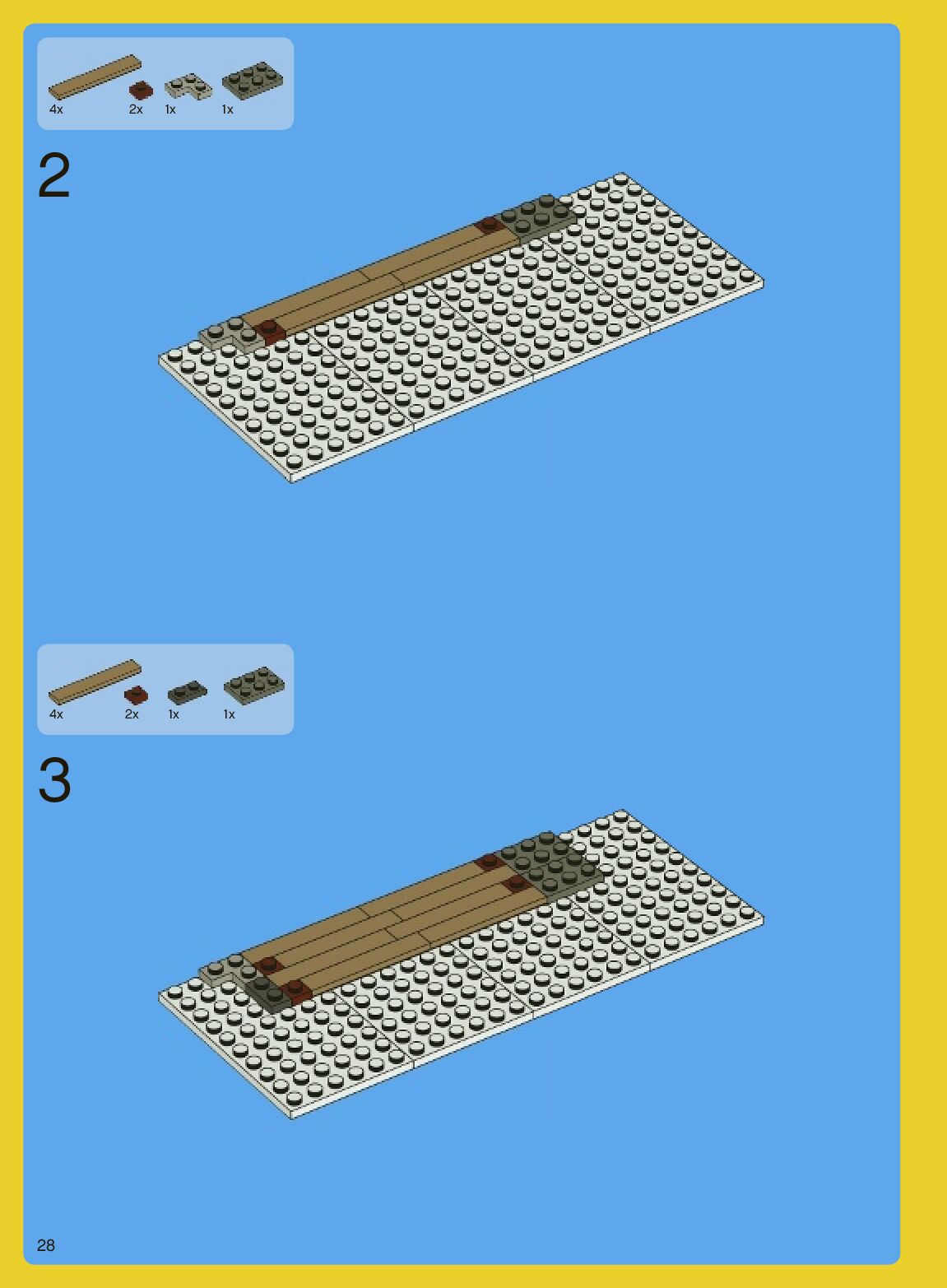 4x 2x 1x 1x

2

4x 2x 1x 1x

3

28