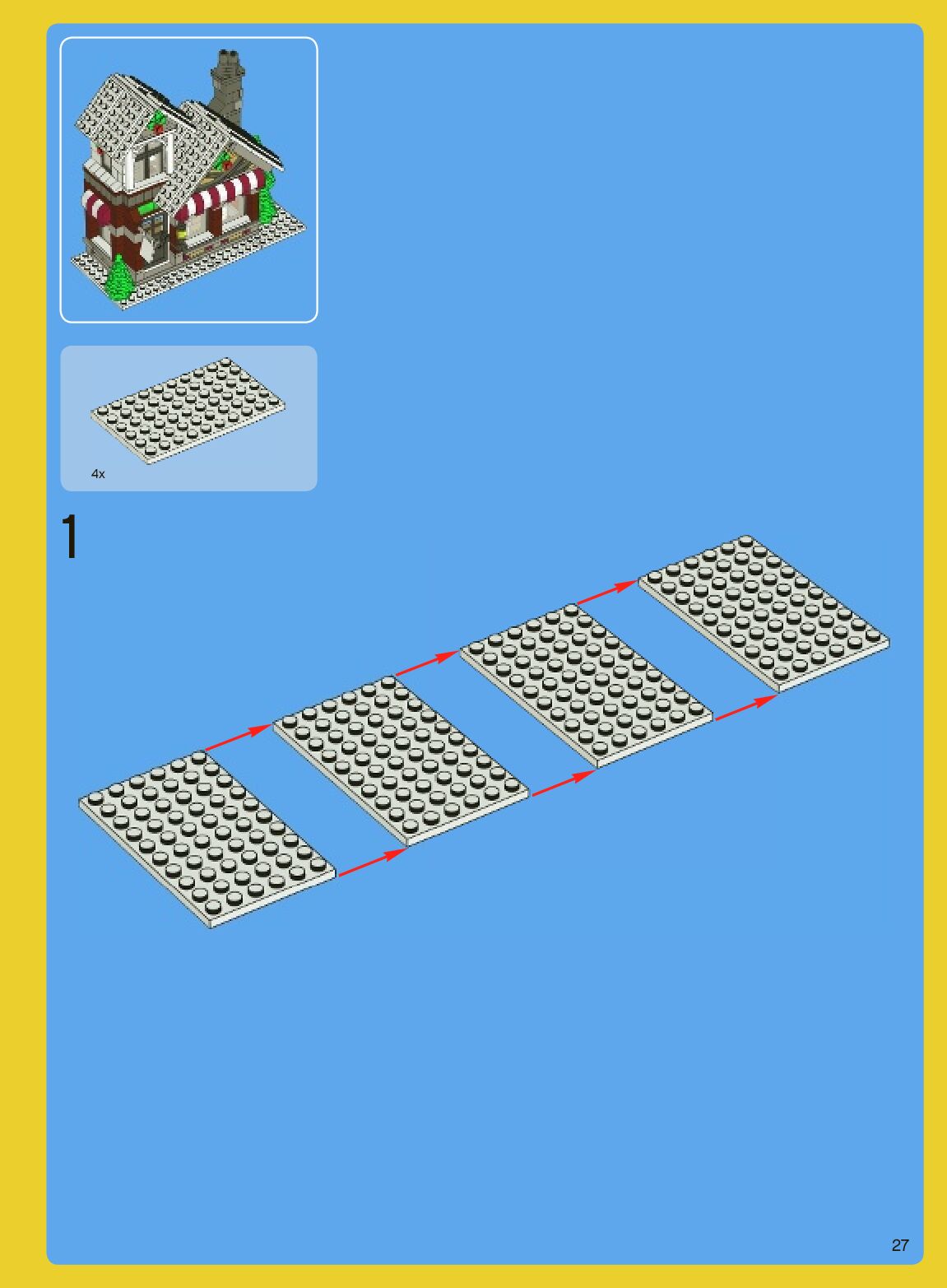 4x

1

27