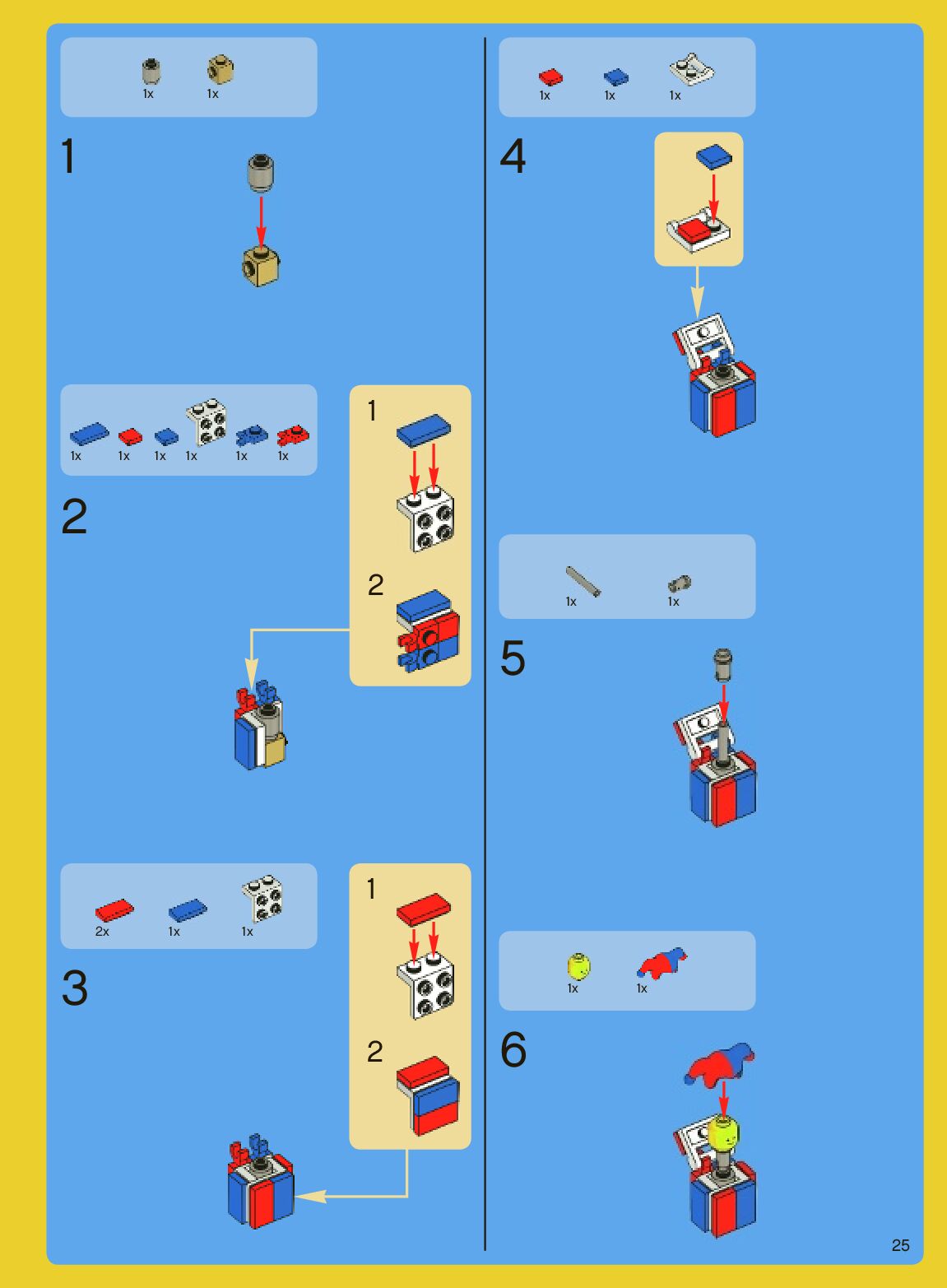 1x 1x

1

1x 1x 1x 1x 1x 1x

2

1

2

2x 1x 1x

3

1

2

1x 1x 1x

4

1x 1x

5

1x 1x

6

25