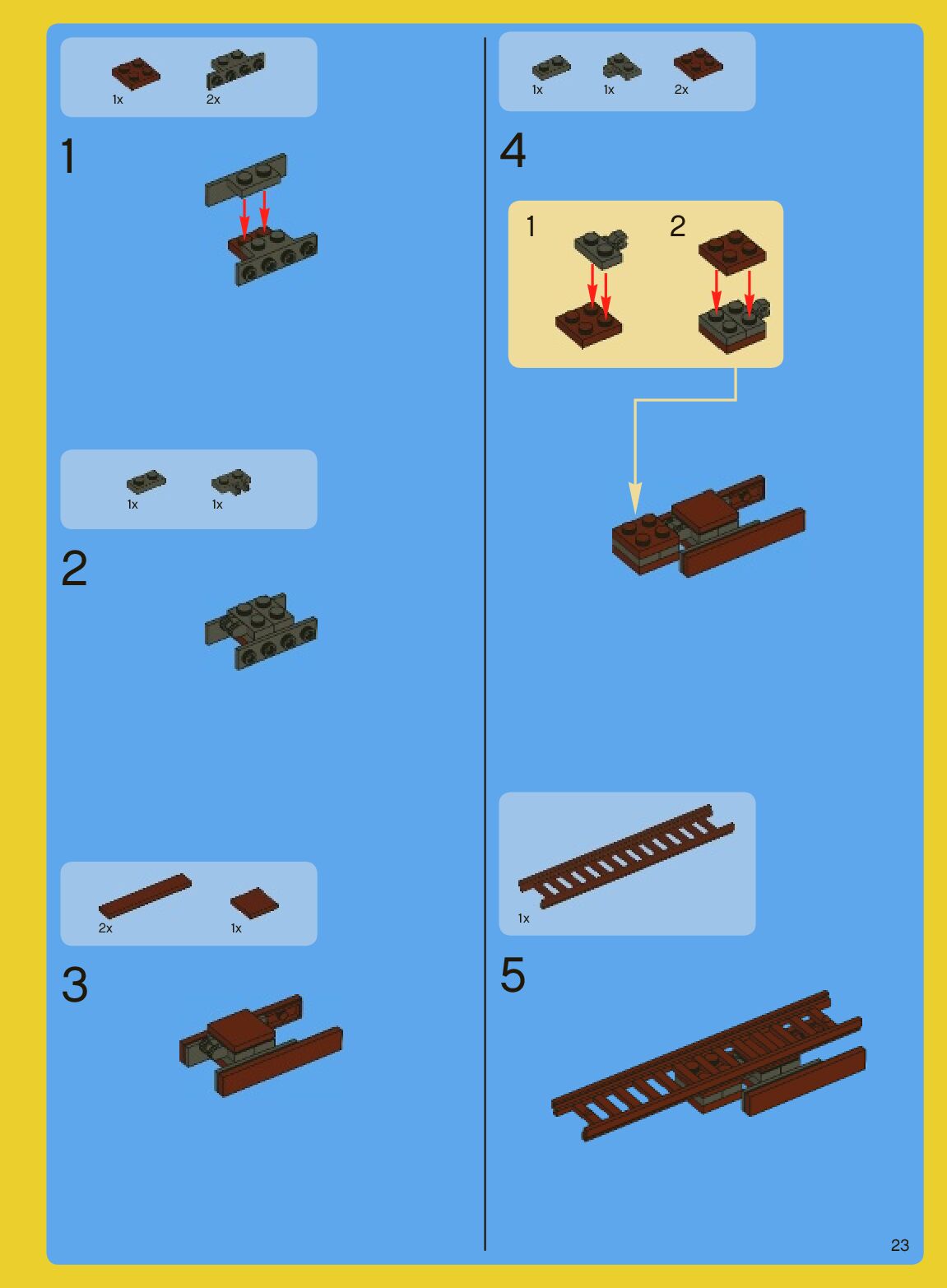 1x 2x

1

1x 1x

2

2x 1x

3

1x 1x 2x

4

1

2

1x

5

23