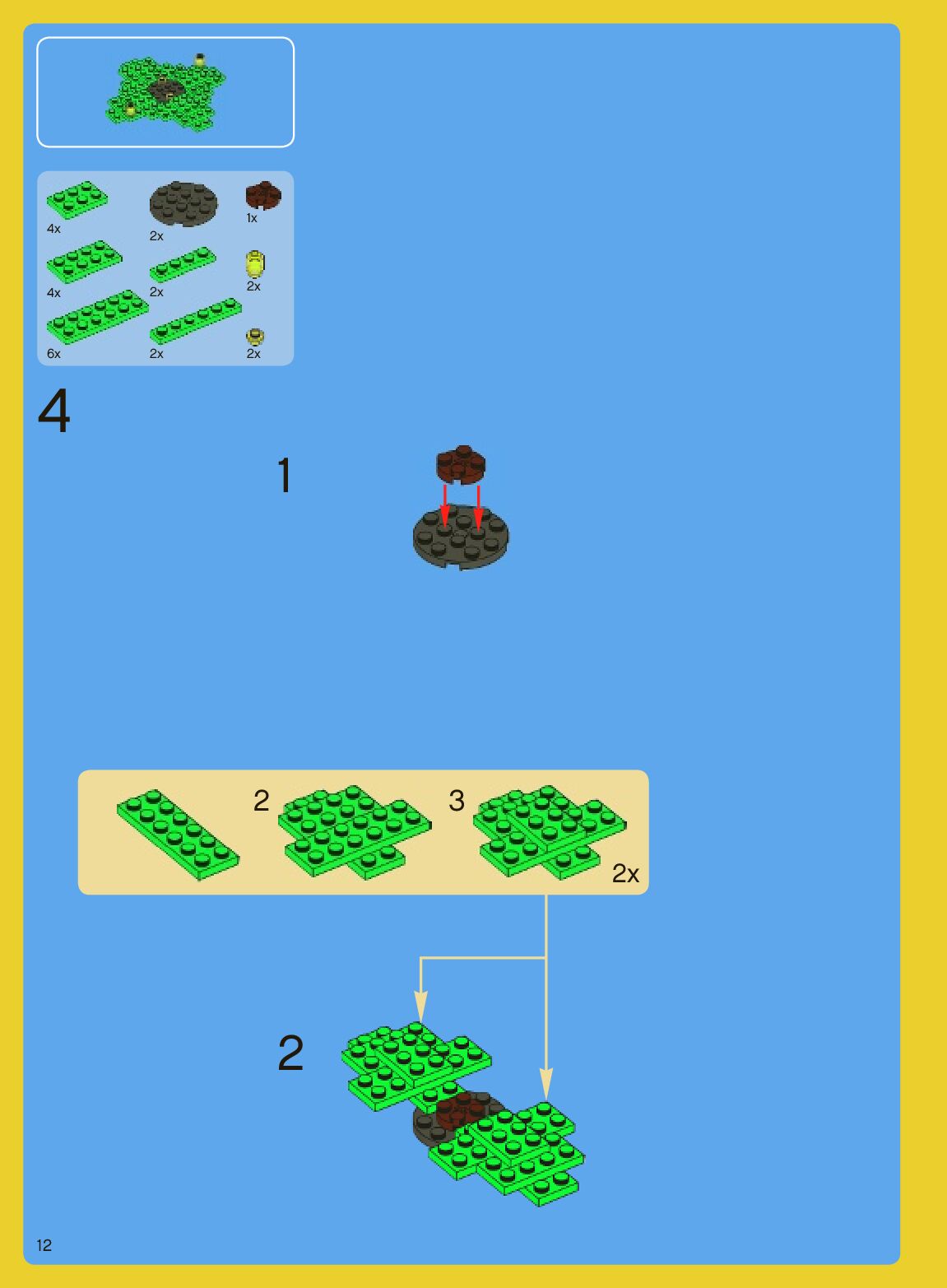 4x
2x
1x
4x
2x
2x
6x
2x
2x

4

1

2

3

2x

2

12