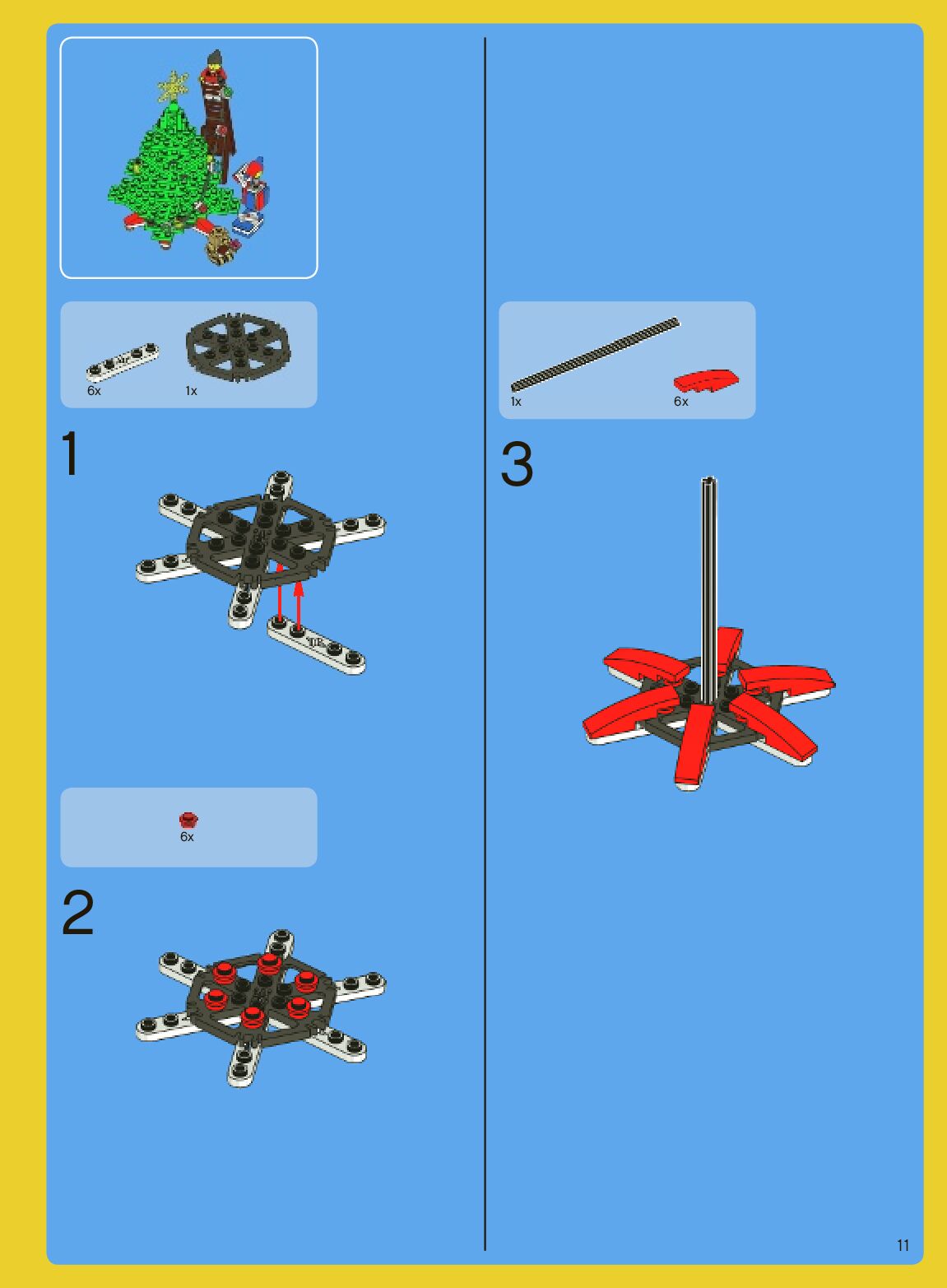 6x
1x

1

6x

2

1x
6x

3

11