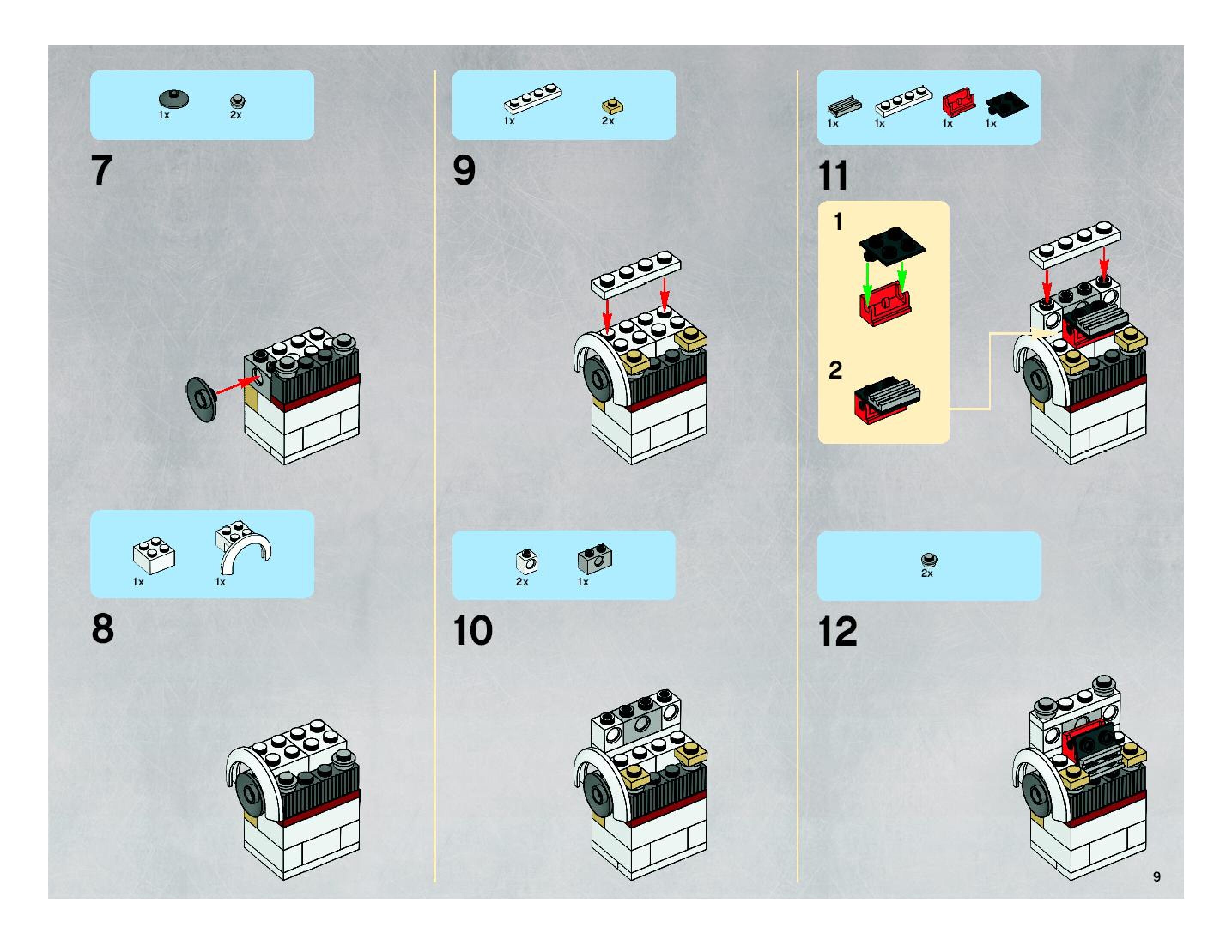 1x 2x

7

1x 1x

8

1x 2x

9

2x 1x

10

1x 1x 1x 1x

11

1

2

2x

12

9