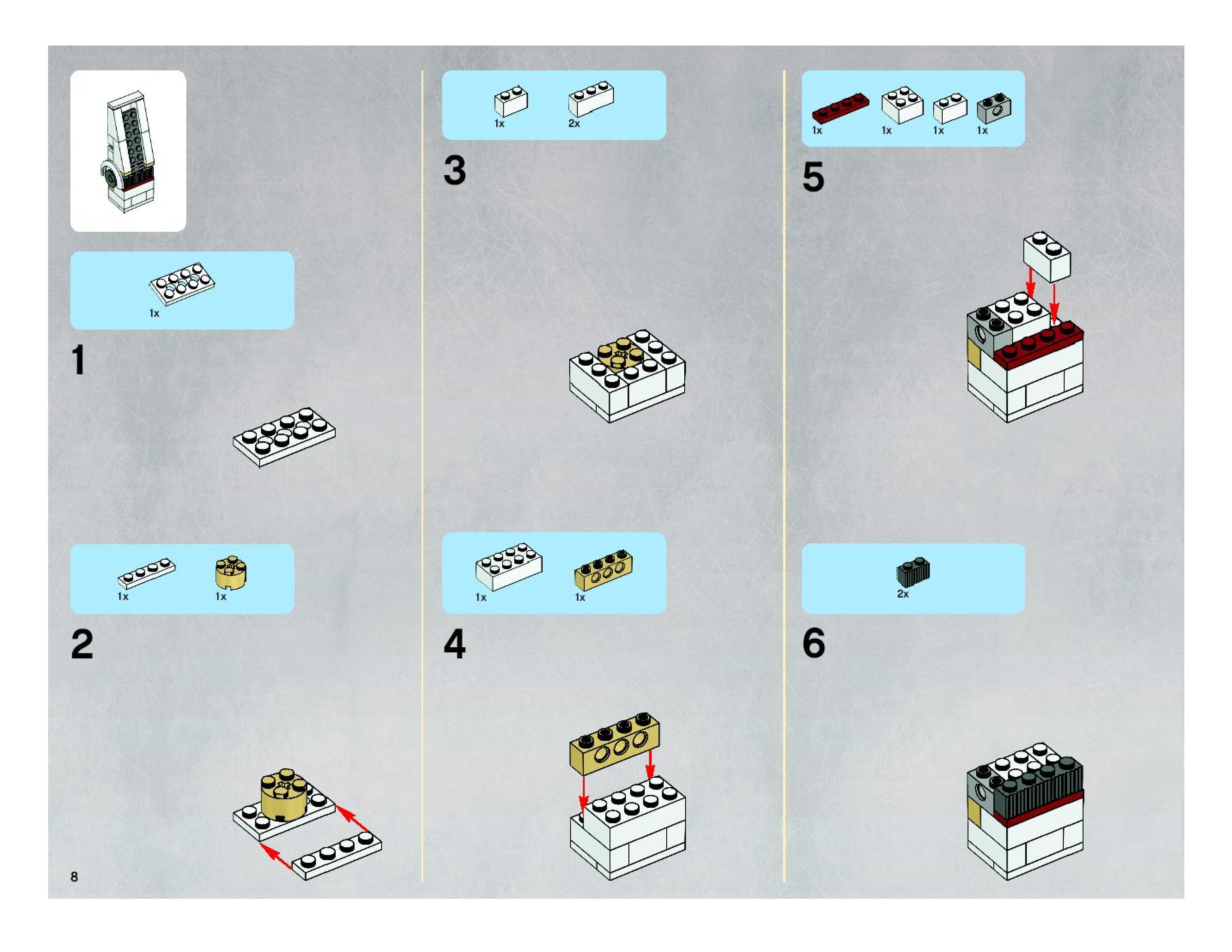 1x

1

1x 1x

2

8

1x 2x

3

1x 1x

4

1x 1x 1x 1x

5

2x

6