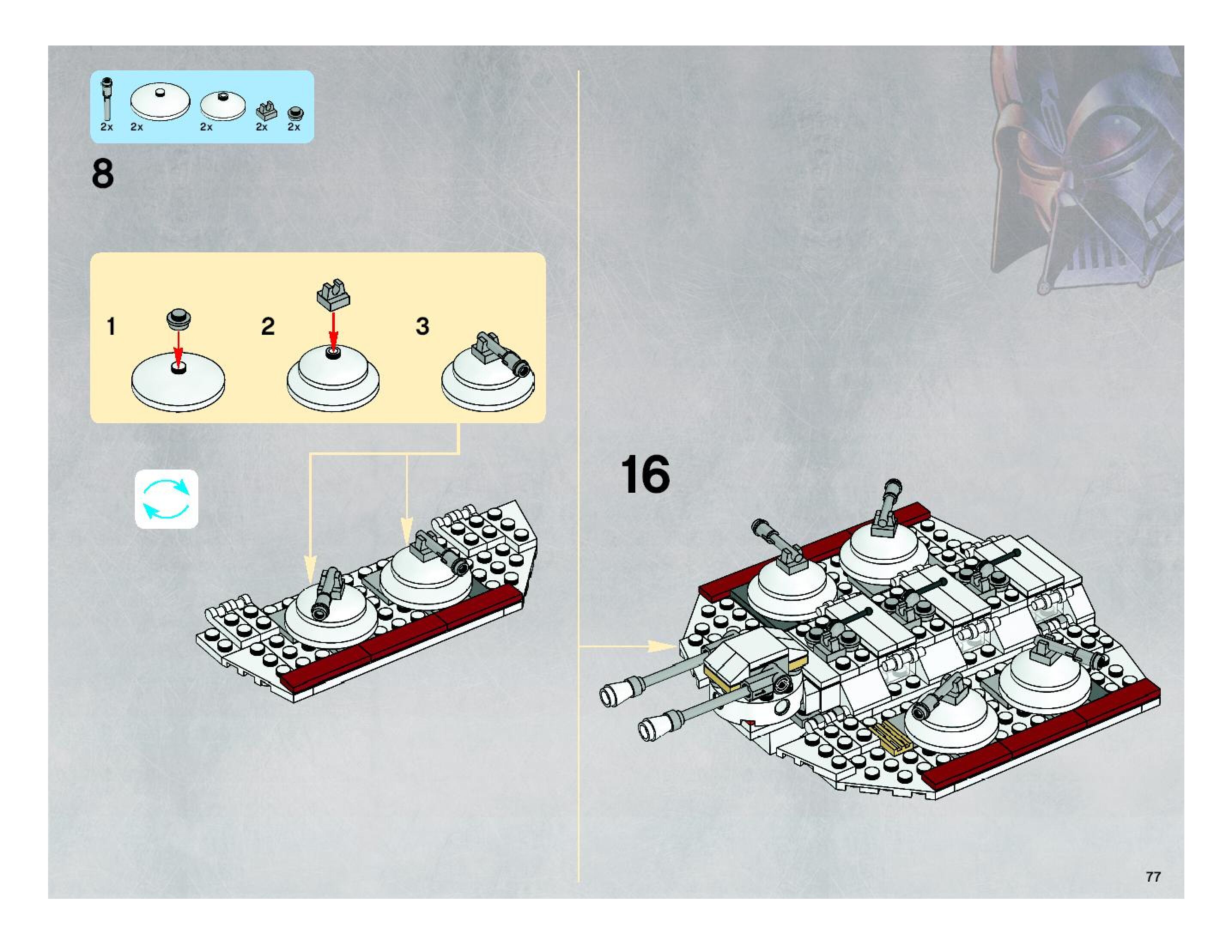 2x 2x 2x 2x 2x

8

1 2 3

16

77