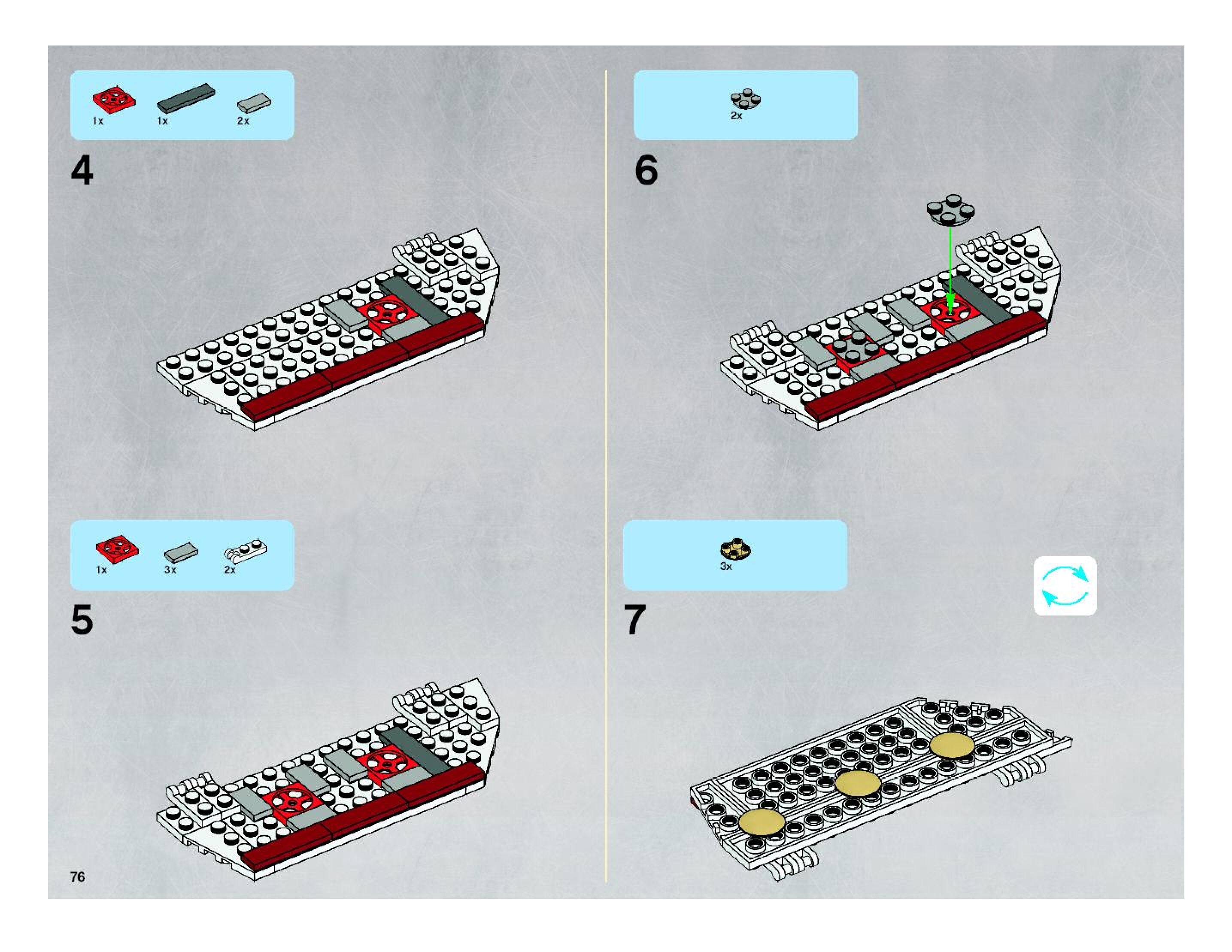 1x 1x 2x

4

1x 3x 2x

5

76

2x

6

3x

7