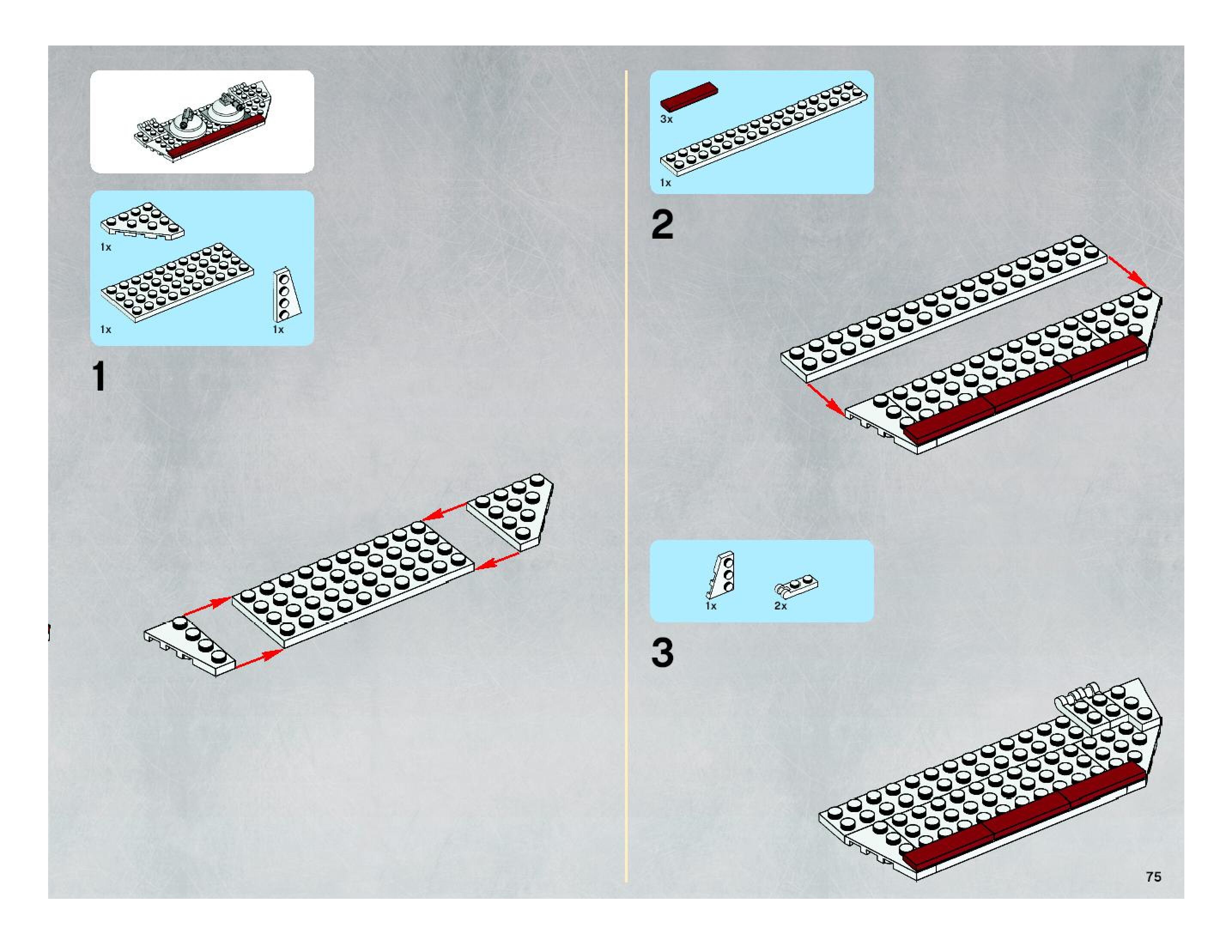 1x

1x

1x

1

3x

1x

2

1x

2x

3

75