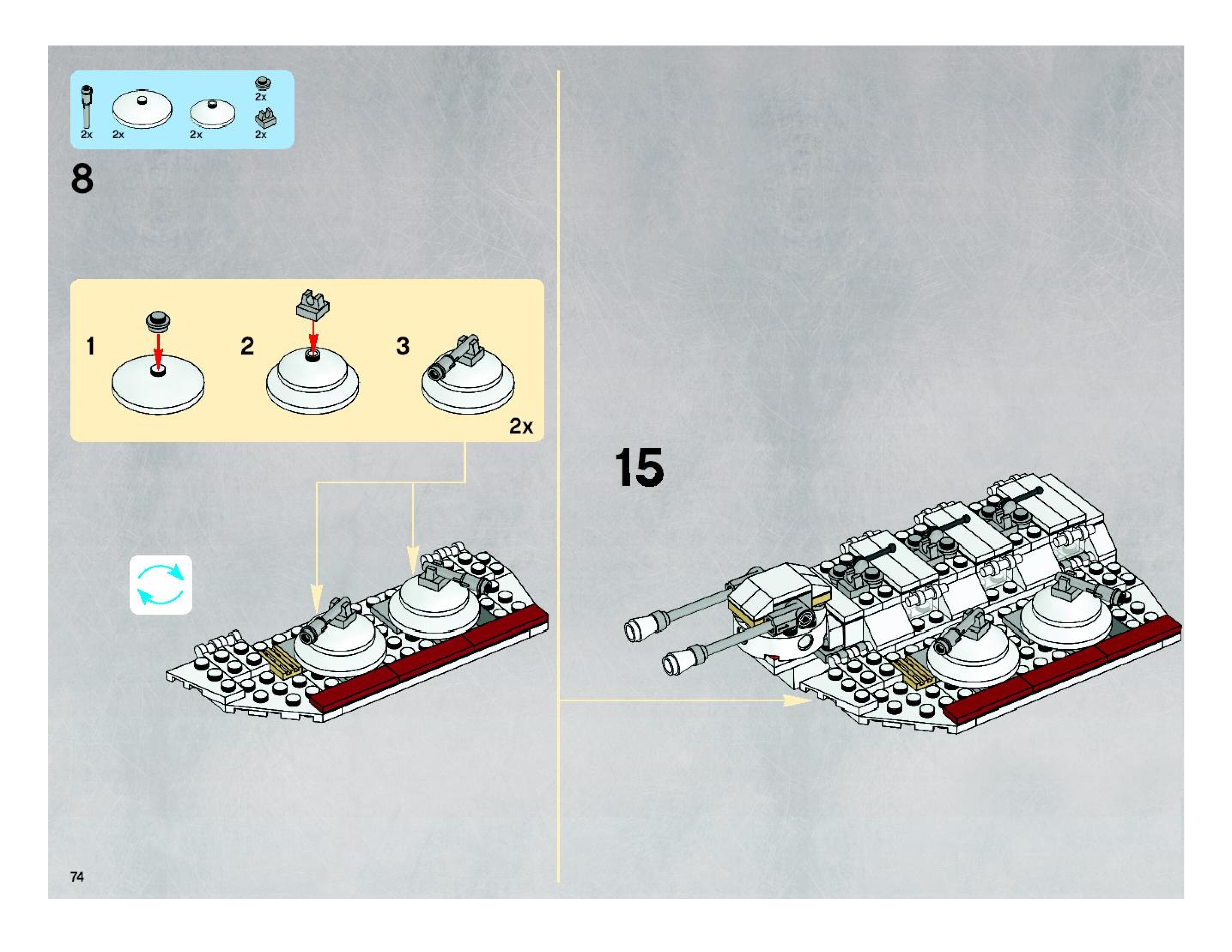 2x
2x
2x
2x
2x

8

1
2
3
2x

15

74