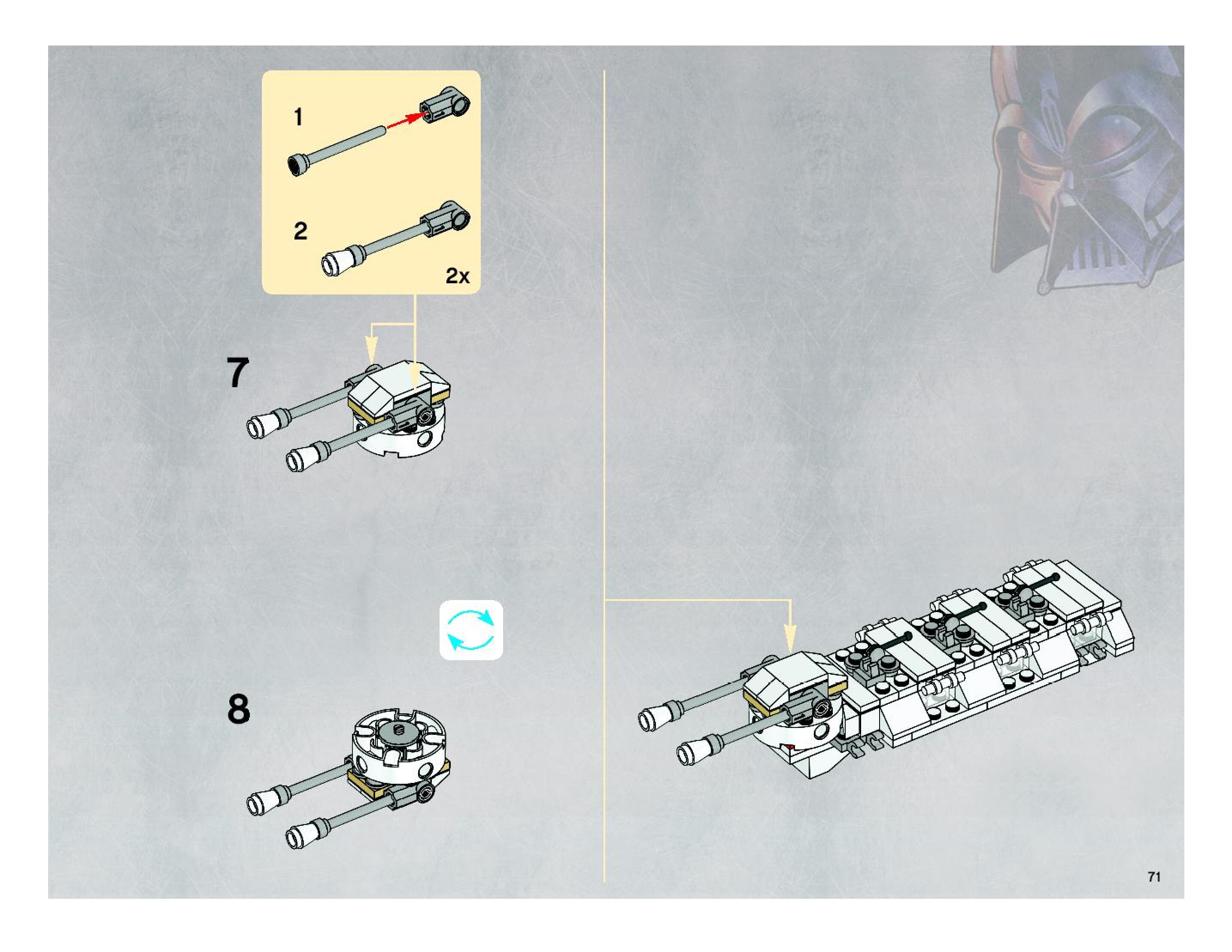 1

2

2x

7

8

71