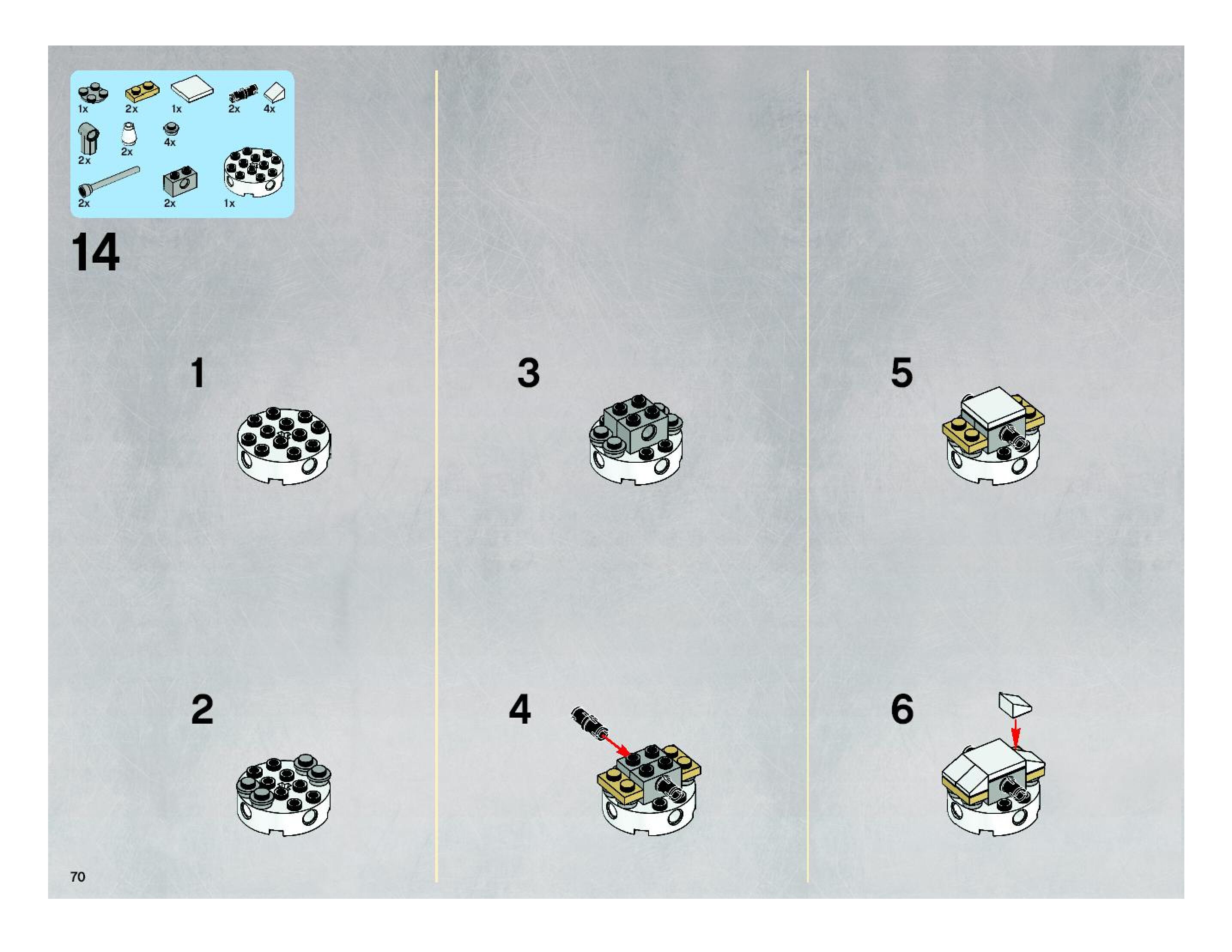 1x 2x 1x 2x 4x
2x 2x 4x
2x 2x 1x

14

1

2

3

4

5

6

70