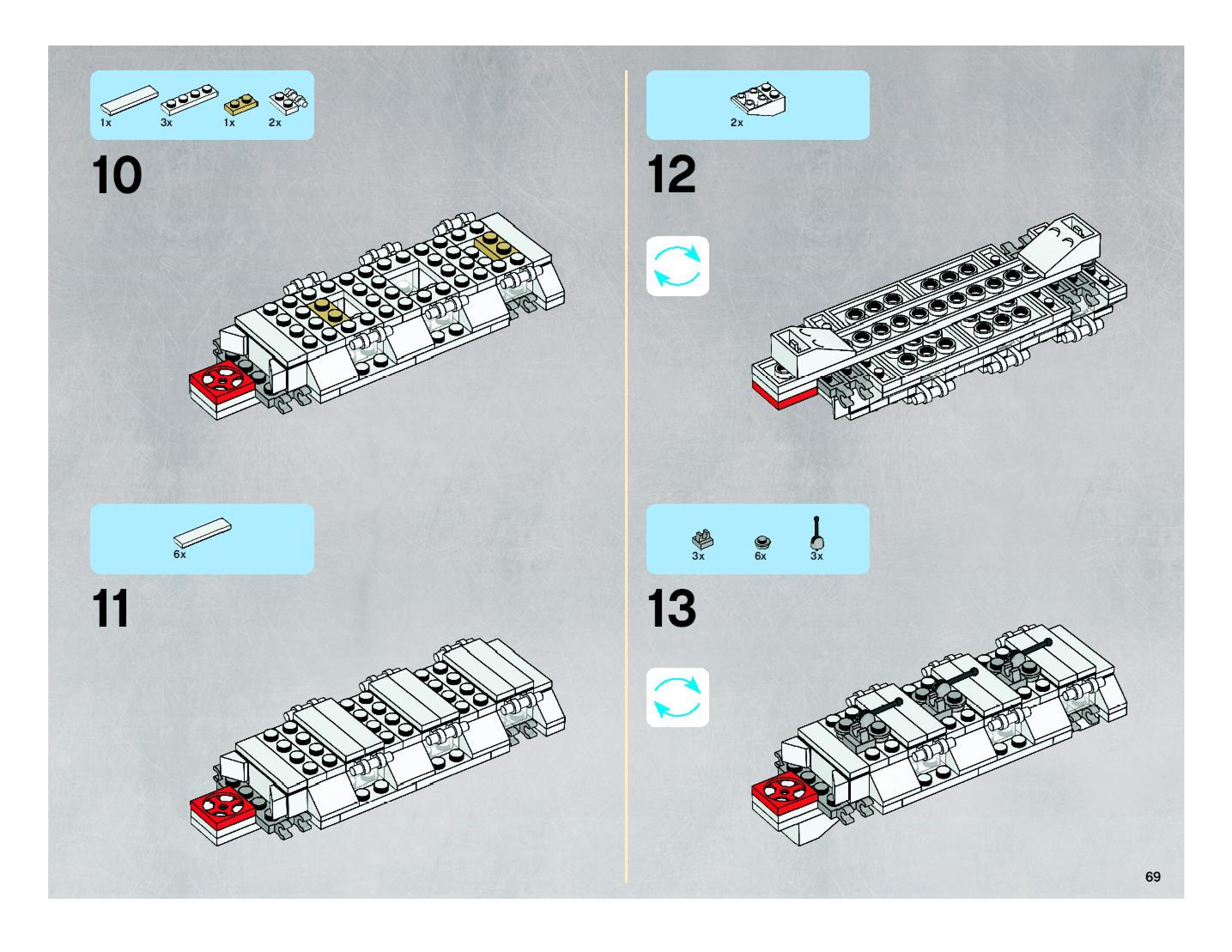 1x 3x 1x 2x

10

6x

11

2x

12

3x 6x 3x

13

69