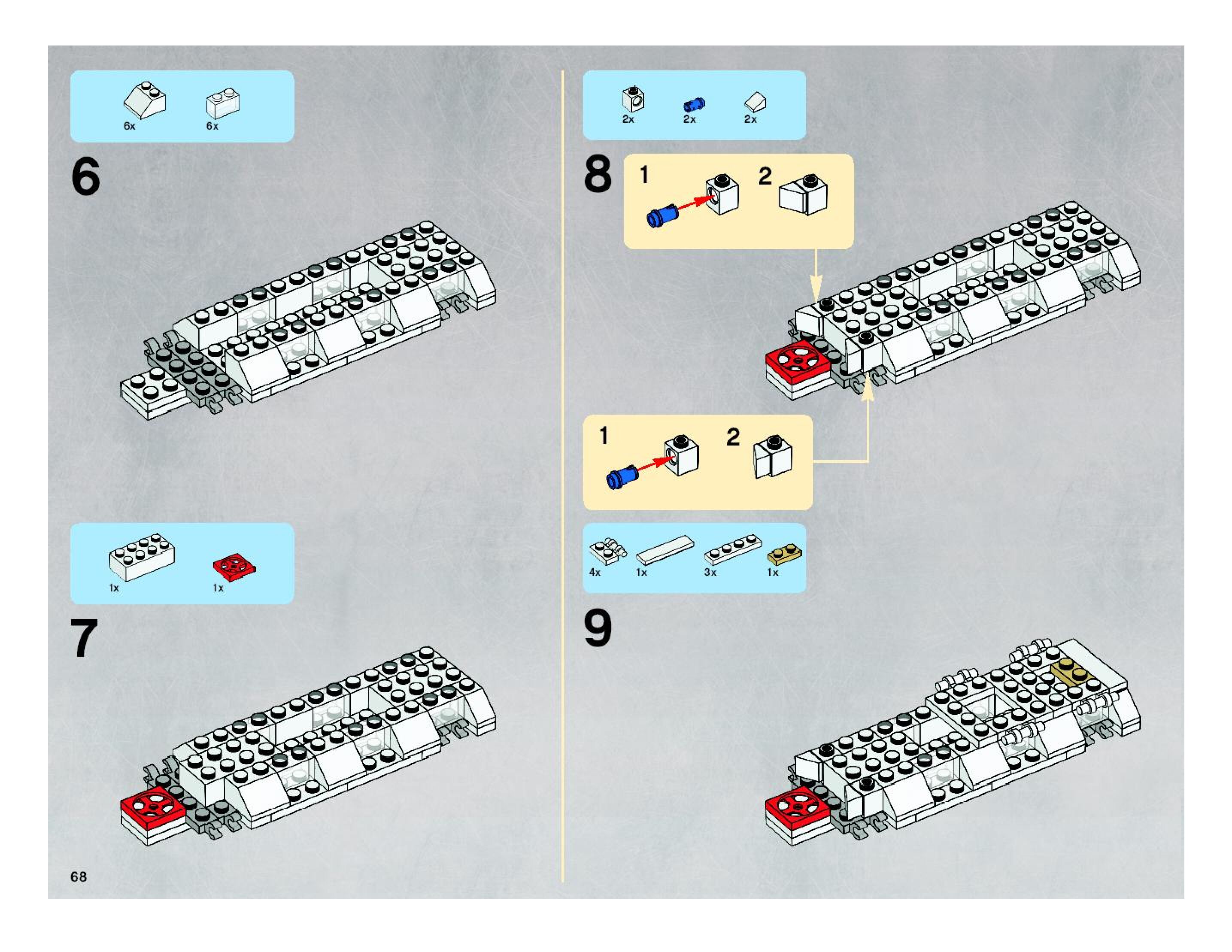 6x 6x

6

1x 1x

7

68

2x 2x 2x

8

1 2

1 2

4x 1x 3x 1x

9