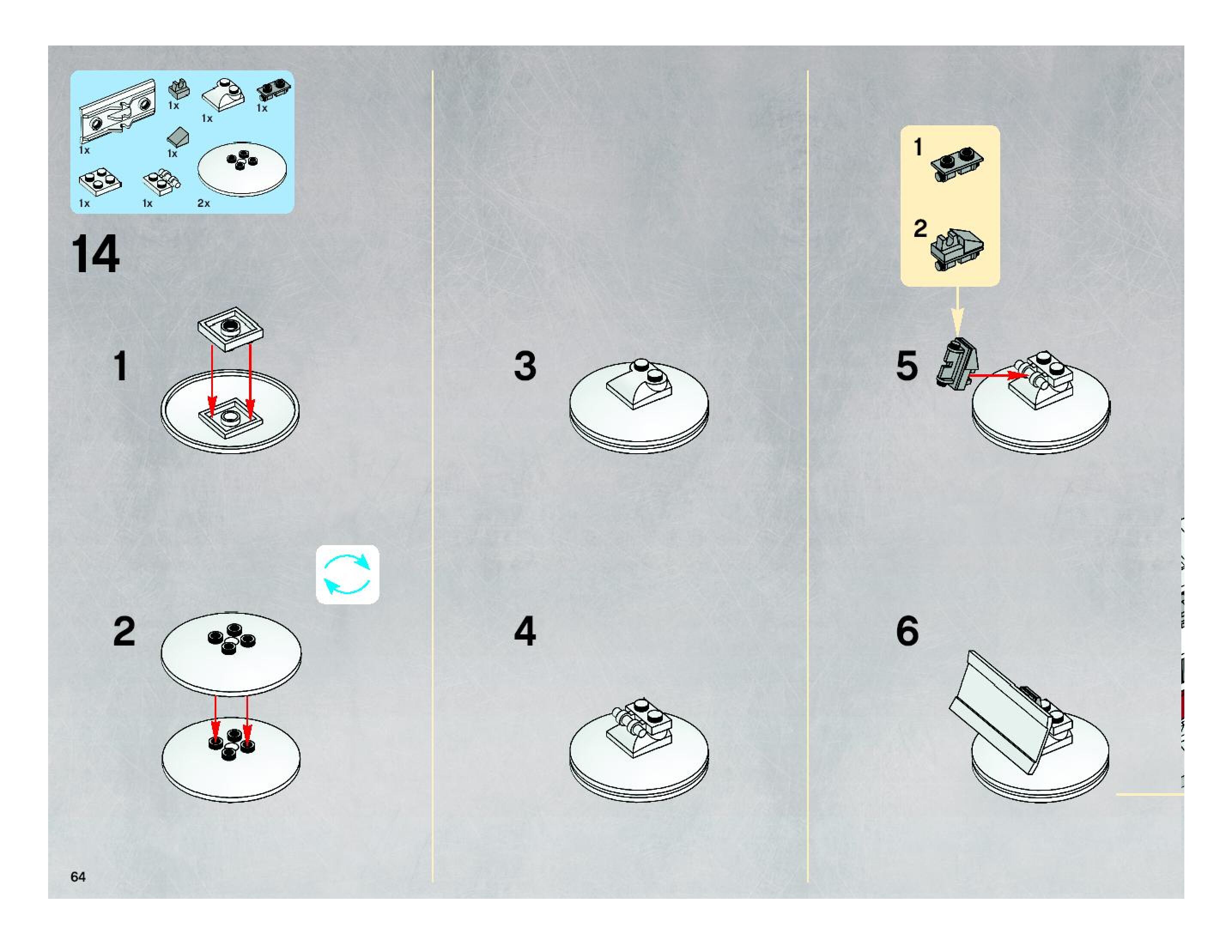 1x 1x 1x 1x
1x
1x 1x 2x

14

1

2

3

4

1

2

5

6

64