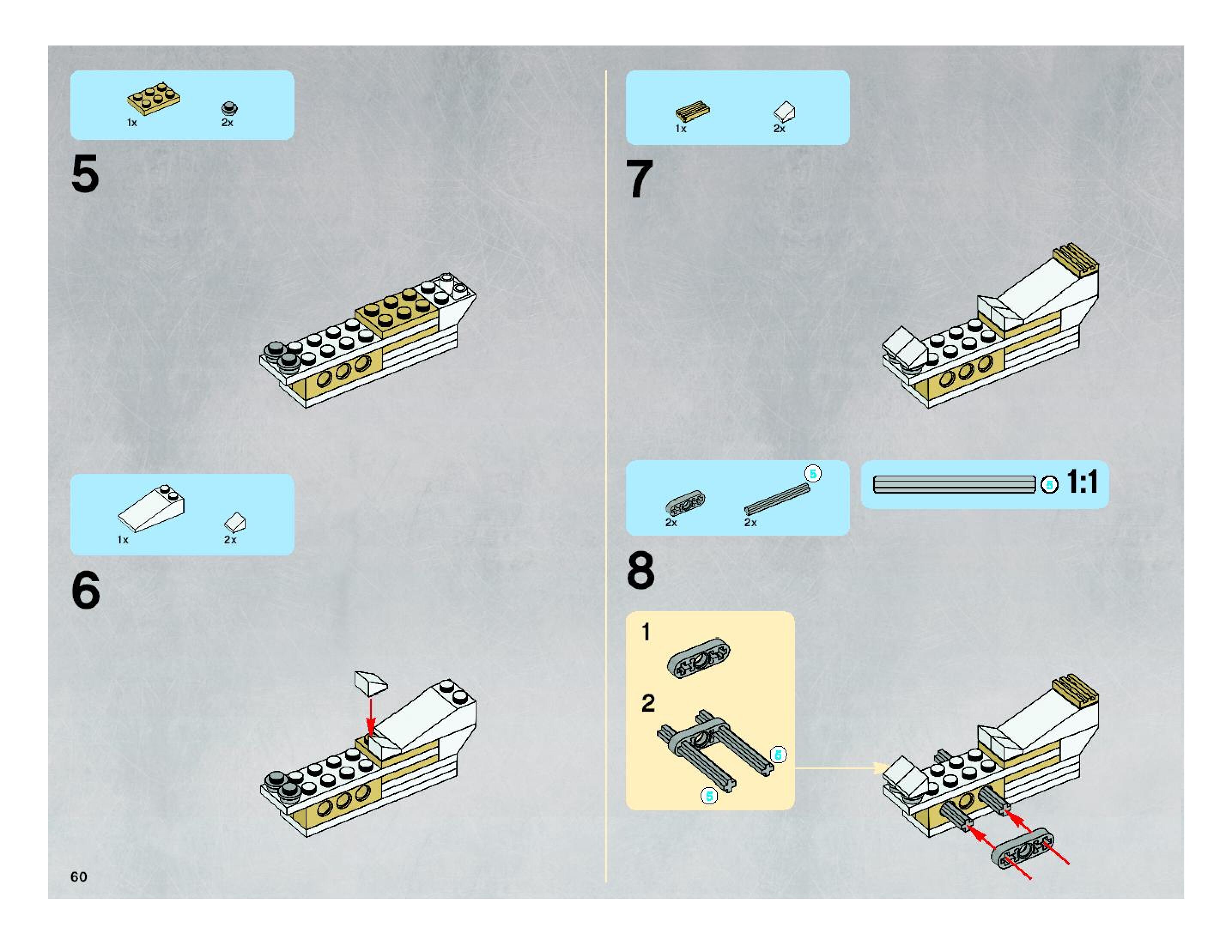 1x 2x

5

1x 2x

6

60

1x 2x

7

2x 2x 5

5 1:1

8

1

2

5

5