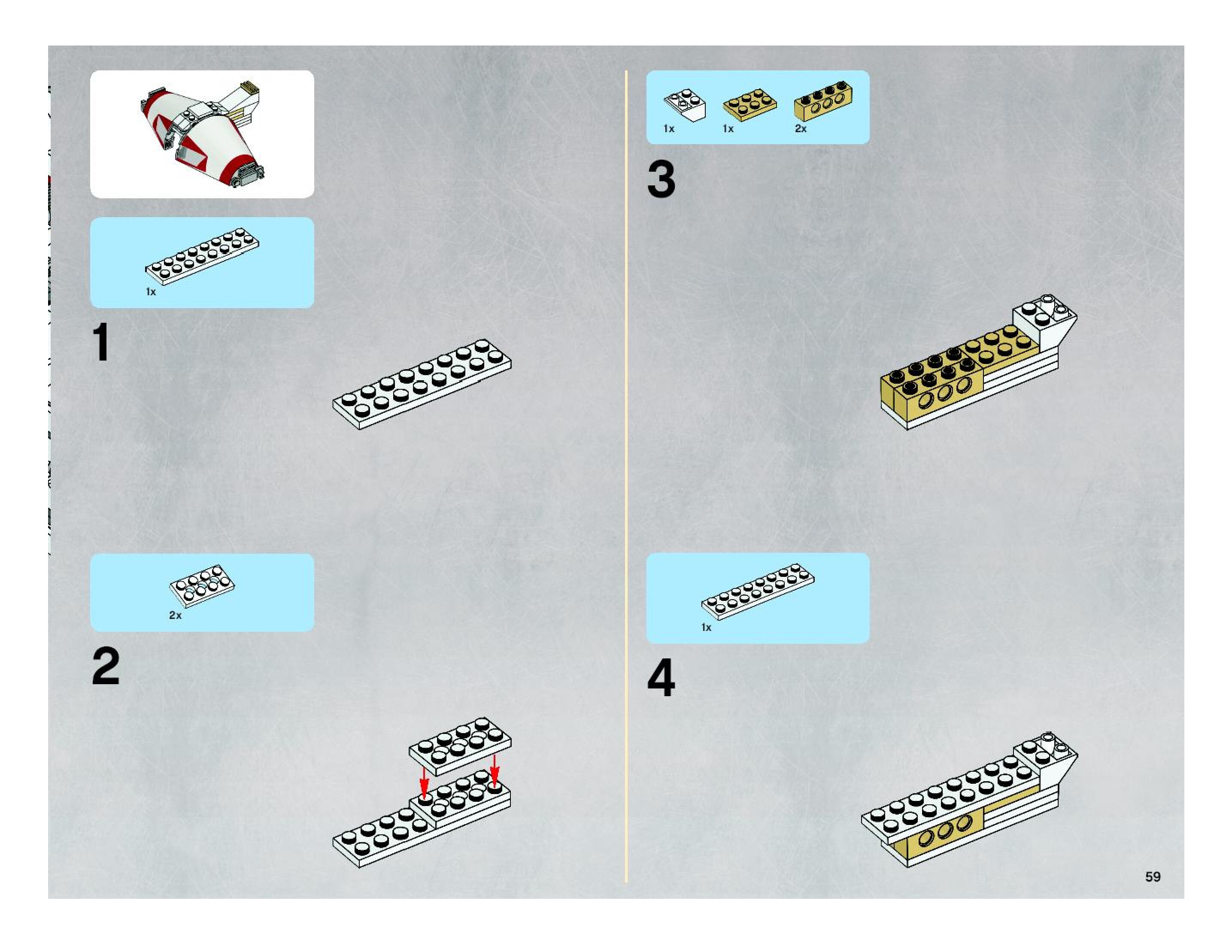 1x

1

2x

2

1x 1x 2x

3

1x

4

59