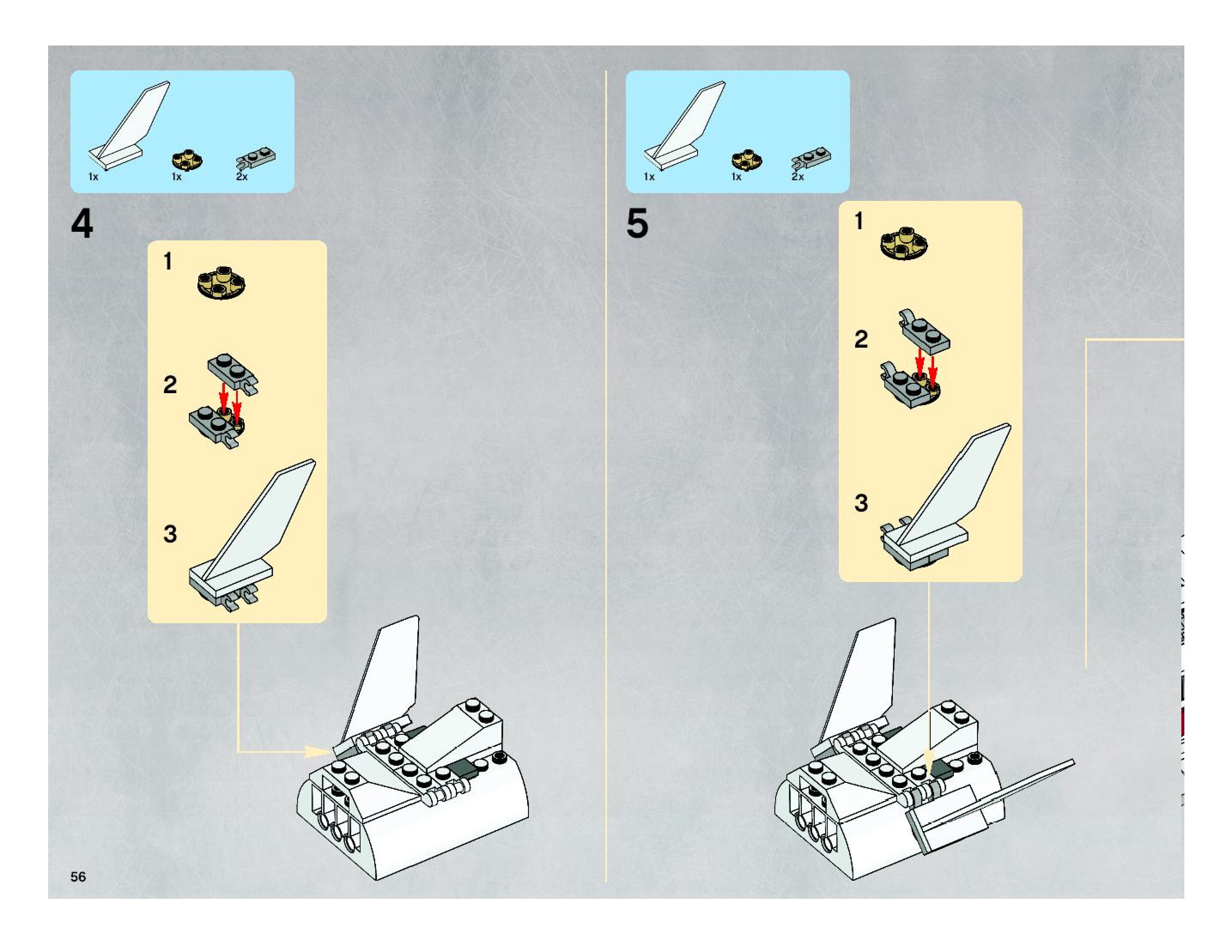 1x 1x 2x

4

1

2

3

1x 1x 2x

5

1

2

3

56