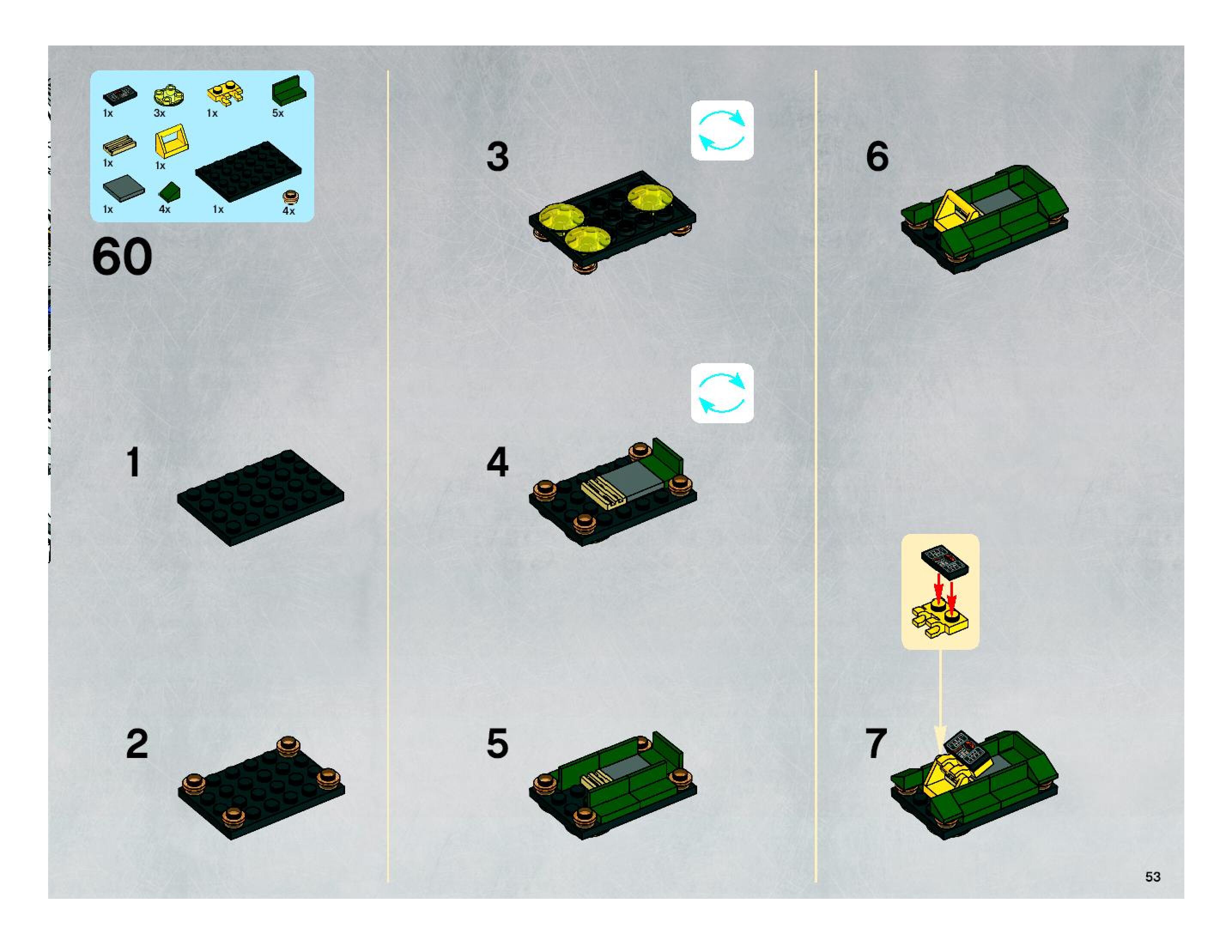 1x 3x 1x 5x
1x 1x
1x 4x 1x 4x

60

1

2

3

4

5

6

7

53