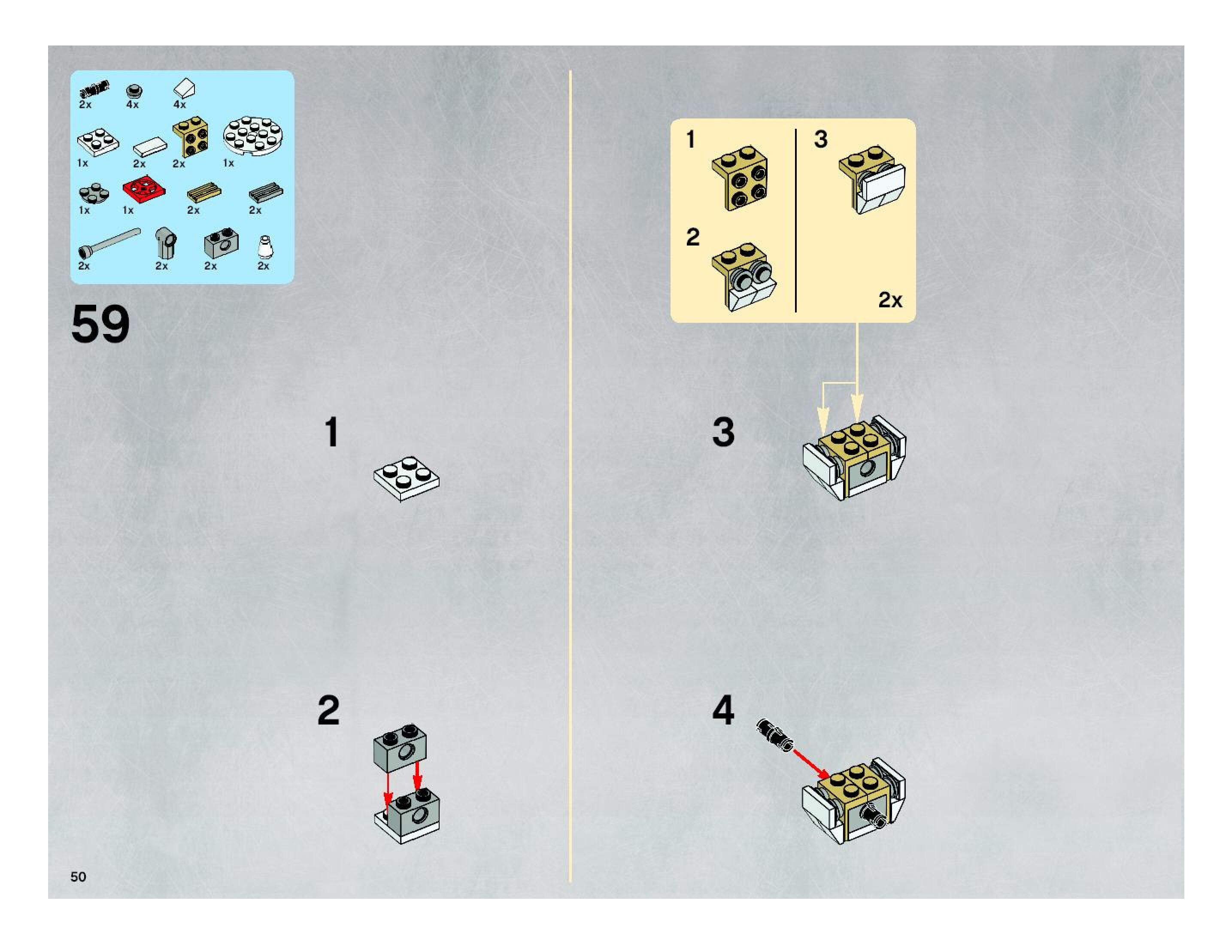 2x 4x 4x
1x 2x 2x 1x
1x 1x 2x 2x
2x 2x 2x 2x

59

1

2

1

2

3

2x

3

4

50