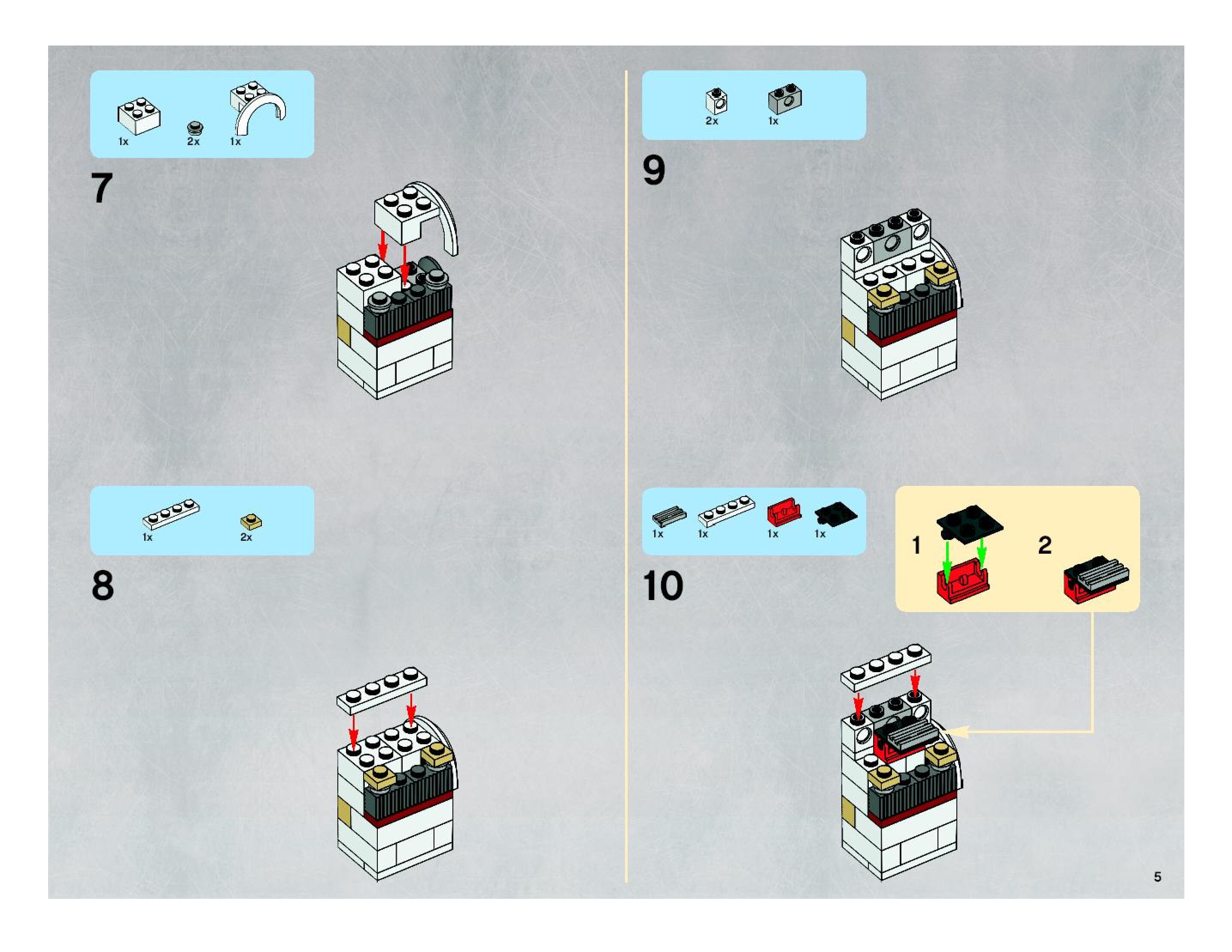 1x 2x 1x

7

1x 2x

8

2x 1x

9

1x 1x 1x 1x

10

1

2

5