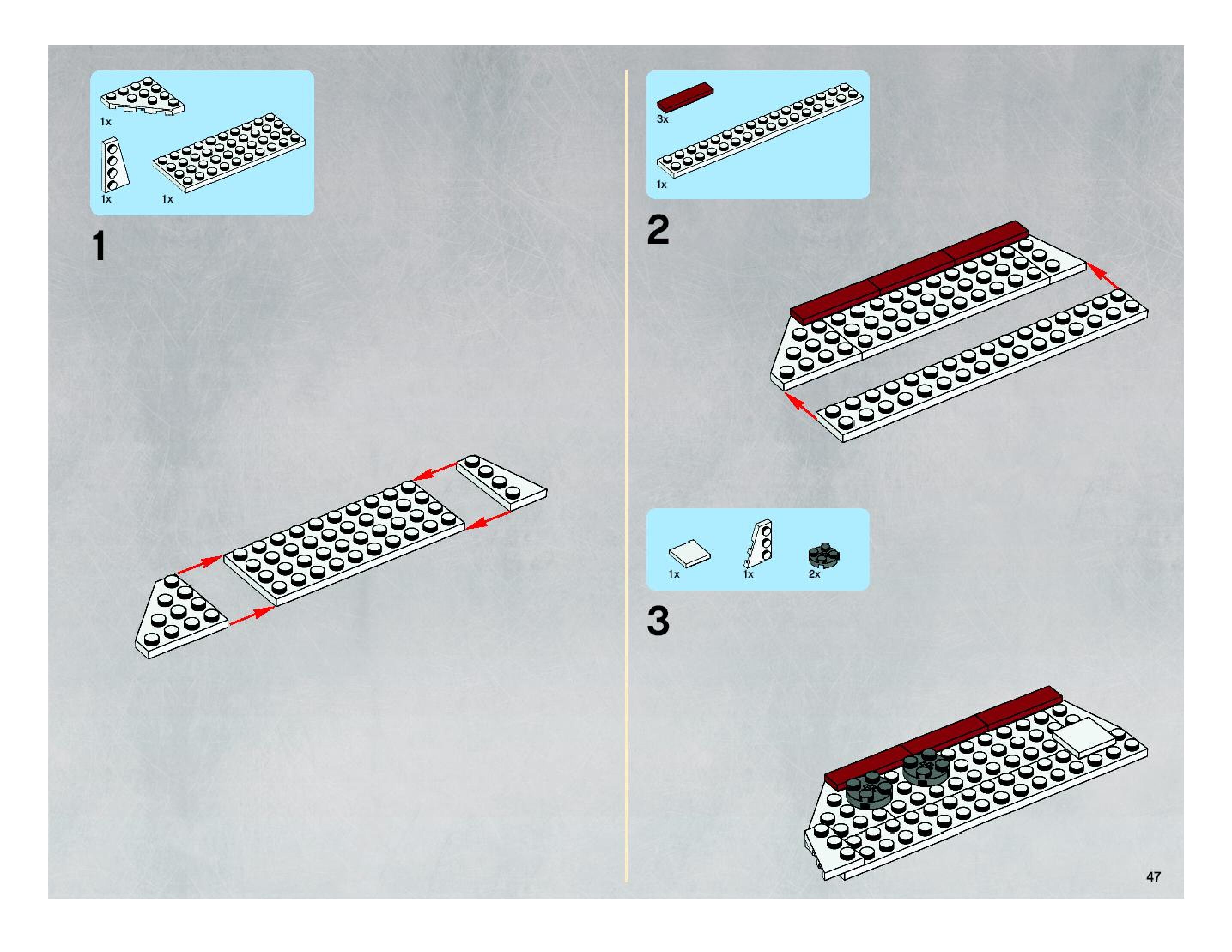 1x

1x

1x

1

3x

1x

2

1x

1x

2x

3

47